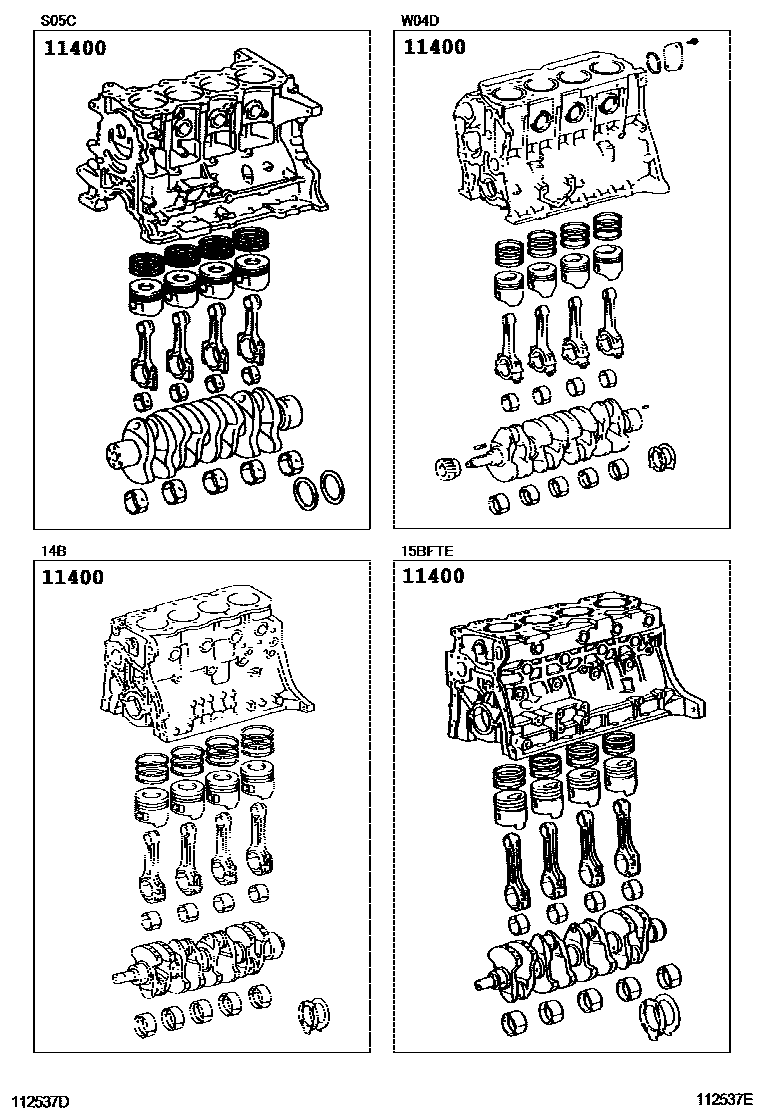 S05C

11400

W04D

11400

14B

11400

15BFTE

11400

112537D

112537E