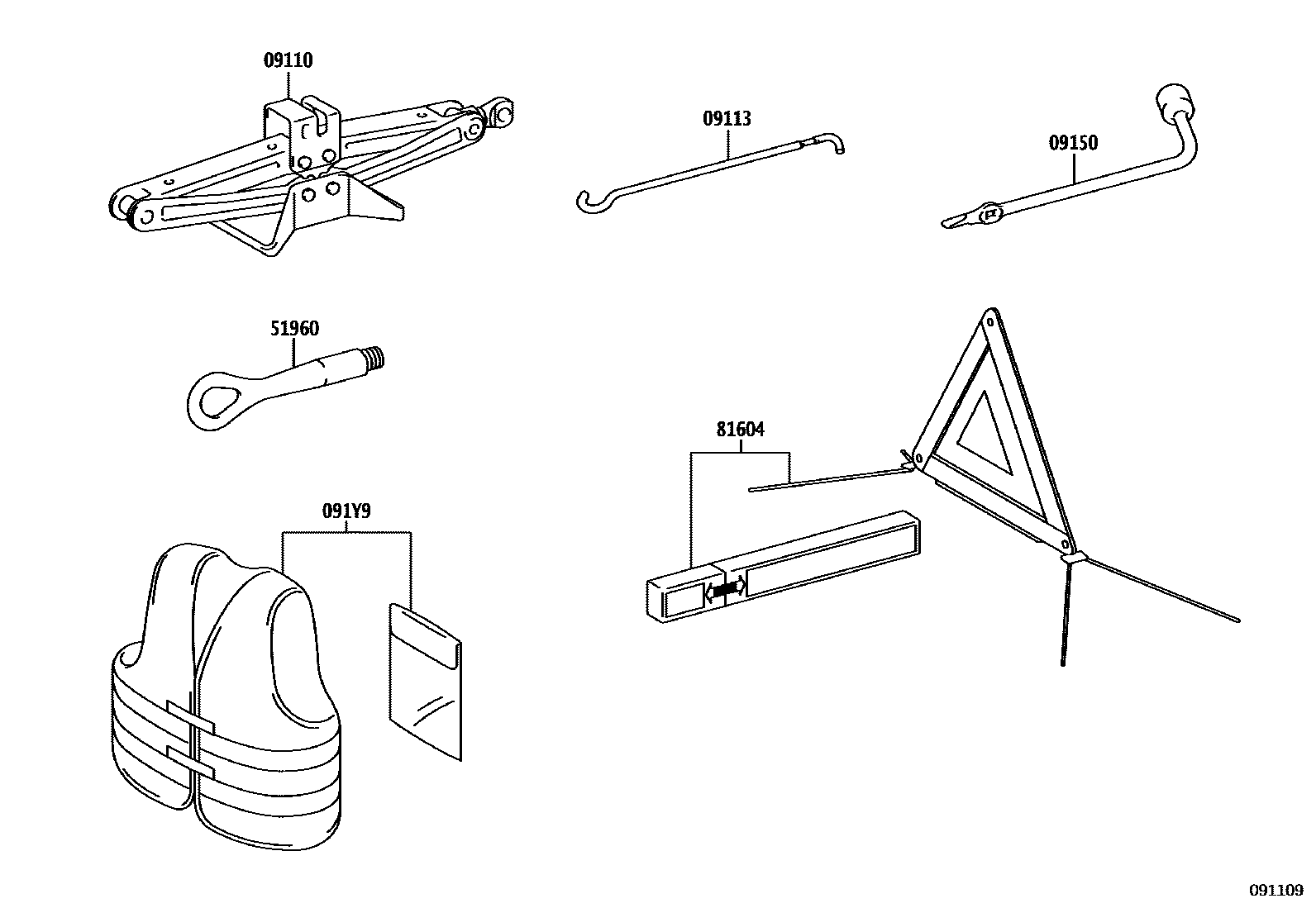 09110

09113

09150

51960

81604

091Y9

091109