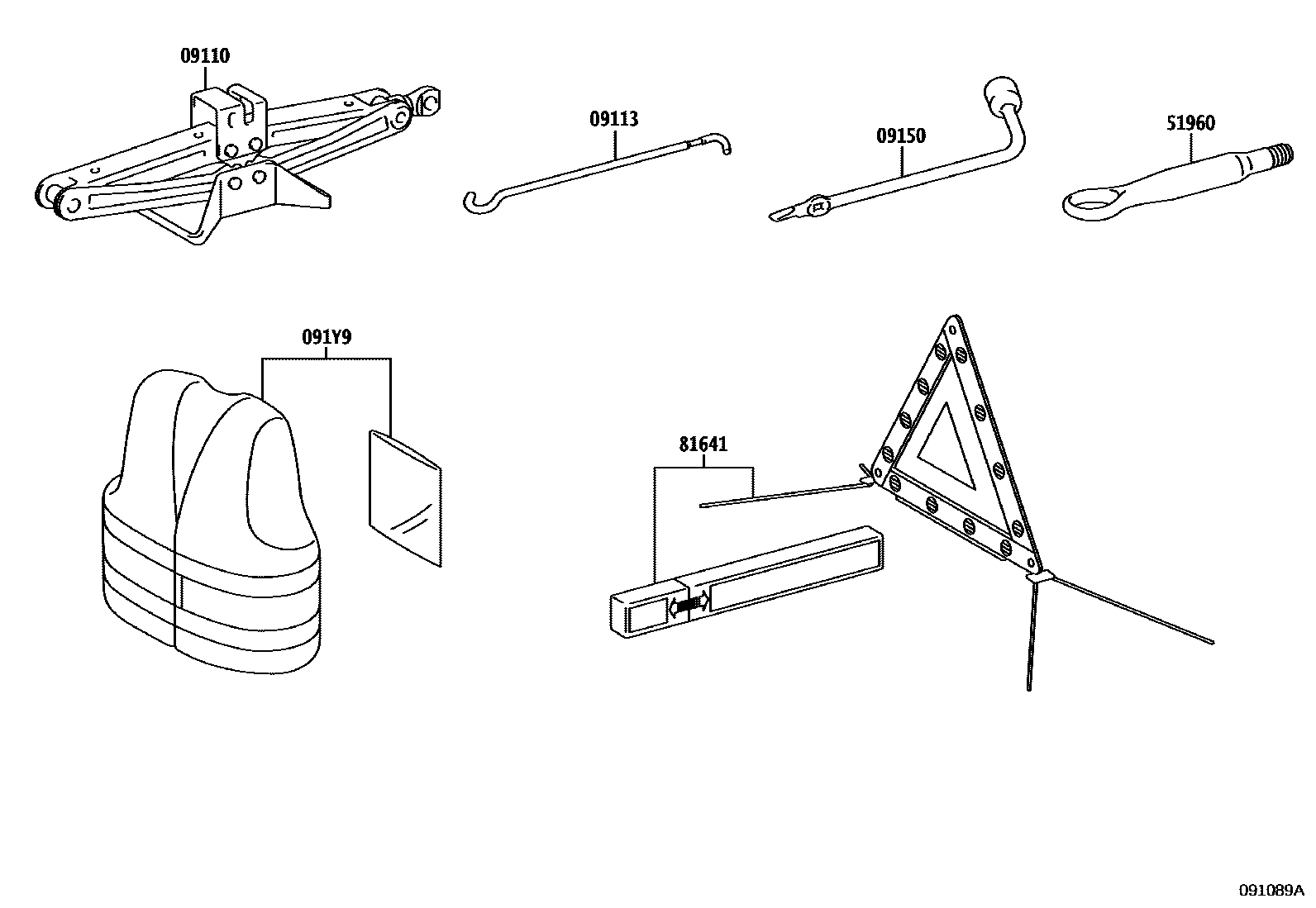 09110

09113

09150

51960

091Y9

81641

091089A