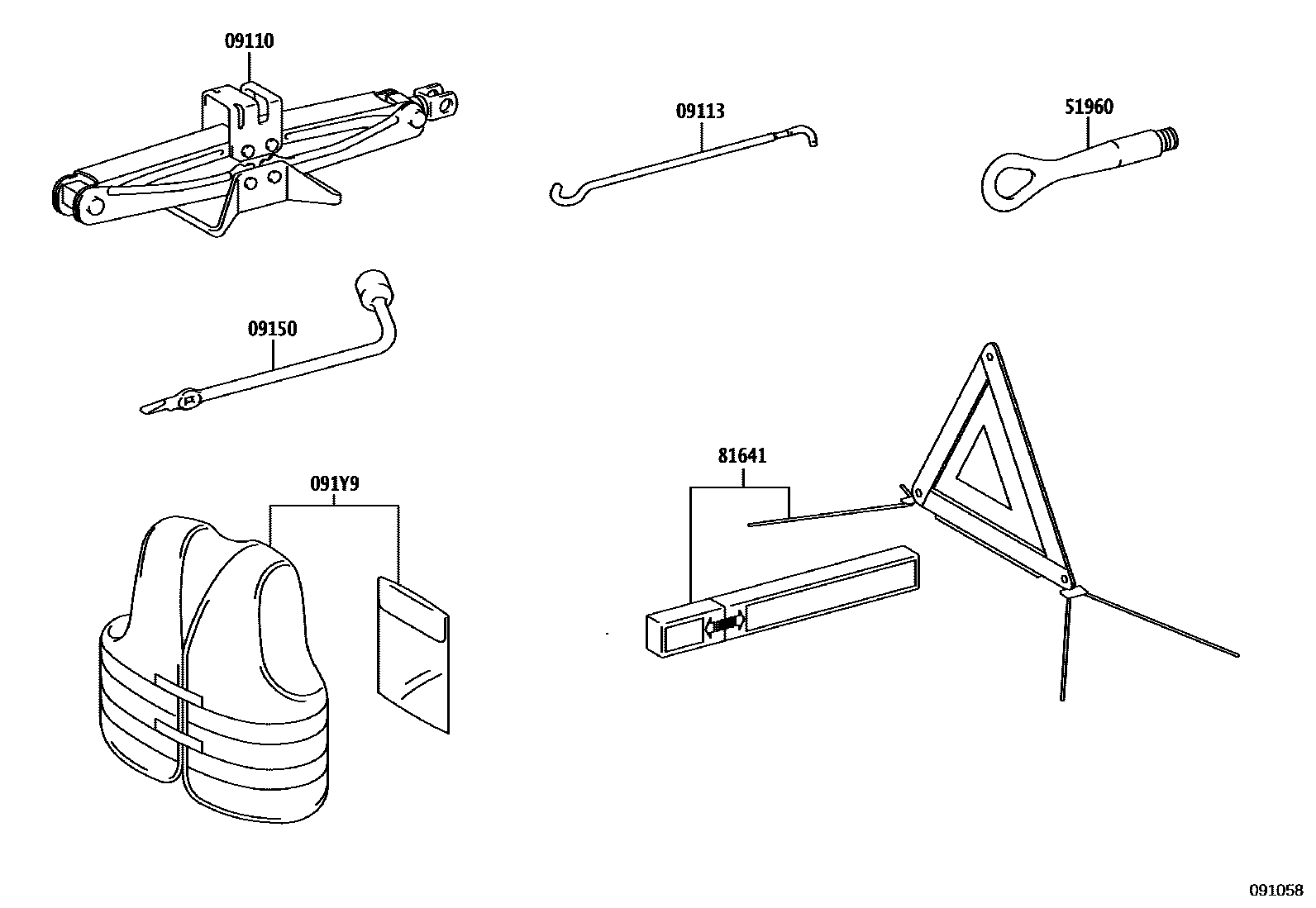 09110

09113

51960

09150

091Y9

81641

091058