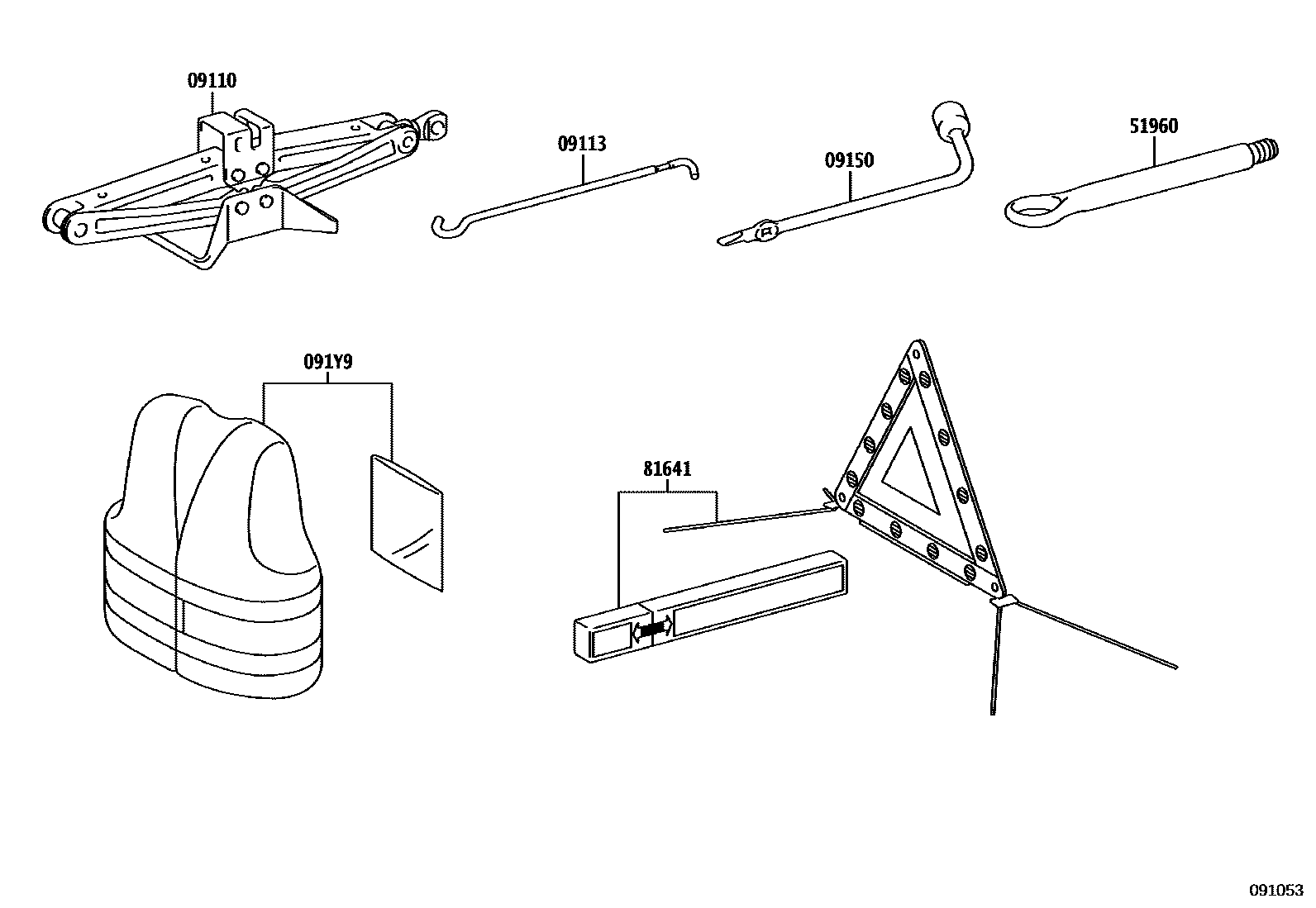 09110

09113

09150

51960

091Y9

81641

091053