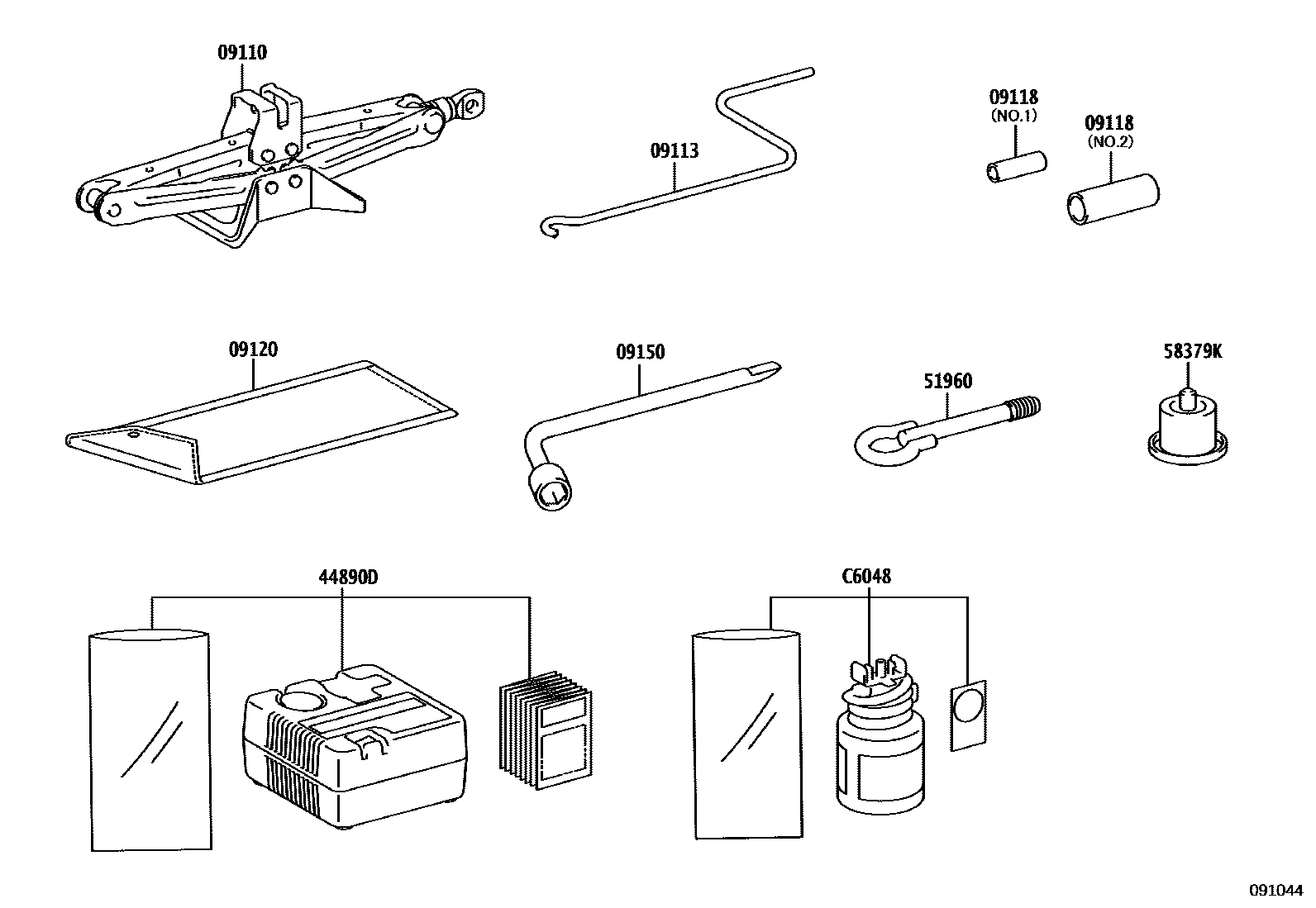 09110

09113

09118
(NO.1)

09118
(NO.2)

09120

09150

51960

58379K

44890D

C6048

091044