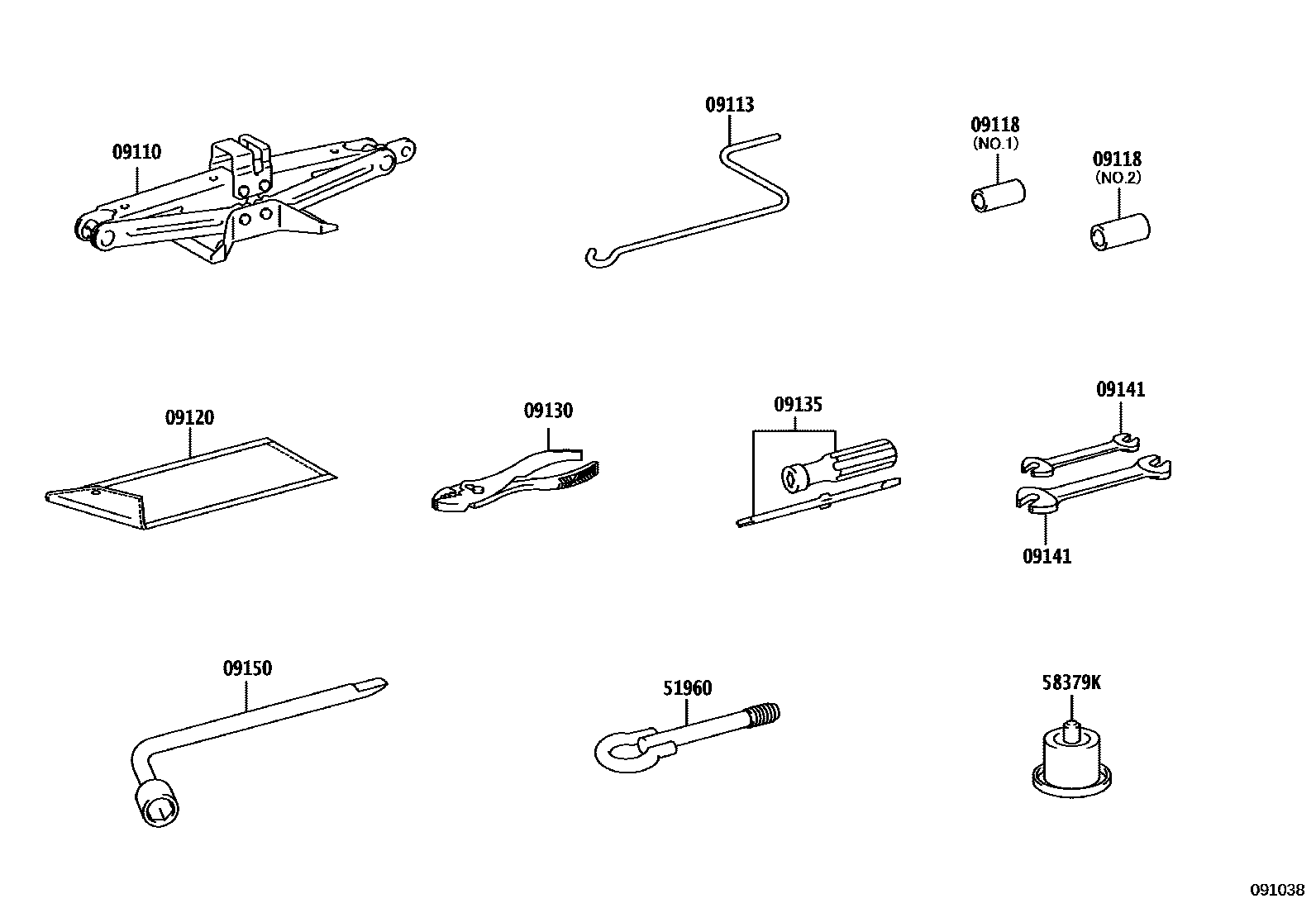 09110

09113

09118
(NO.1)

09118
(NO.2)

09120

09130

09135

09141

09141

09150

51960

58379K

091038