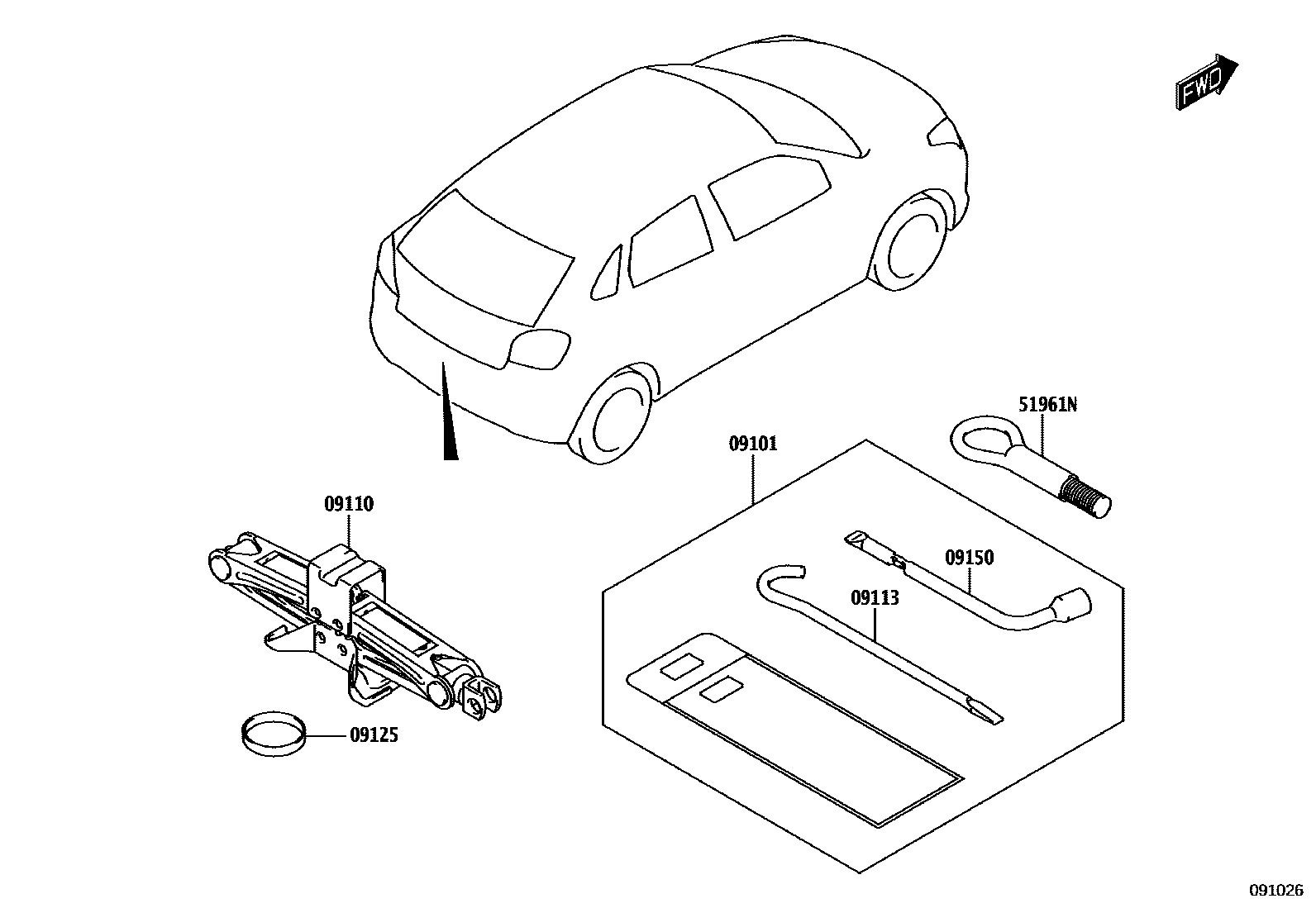 FWD

51961N

09101

09110

09150

09113

09125

091026