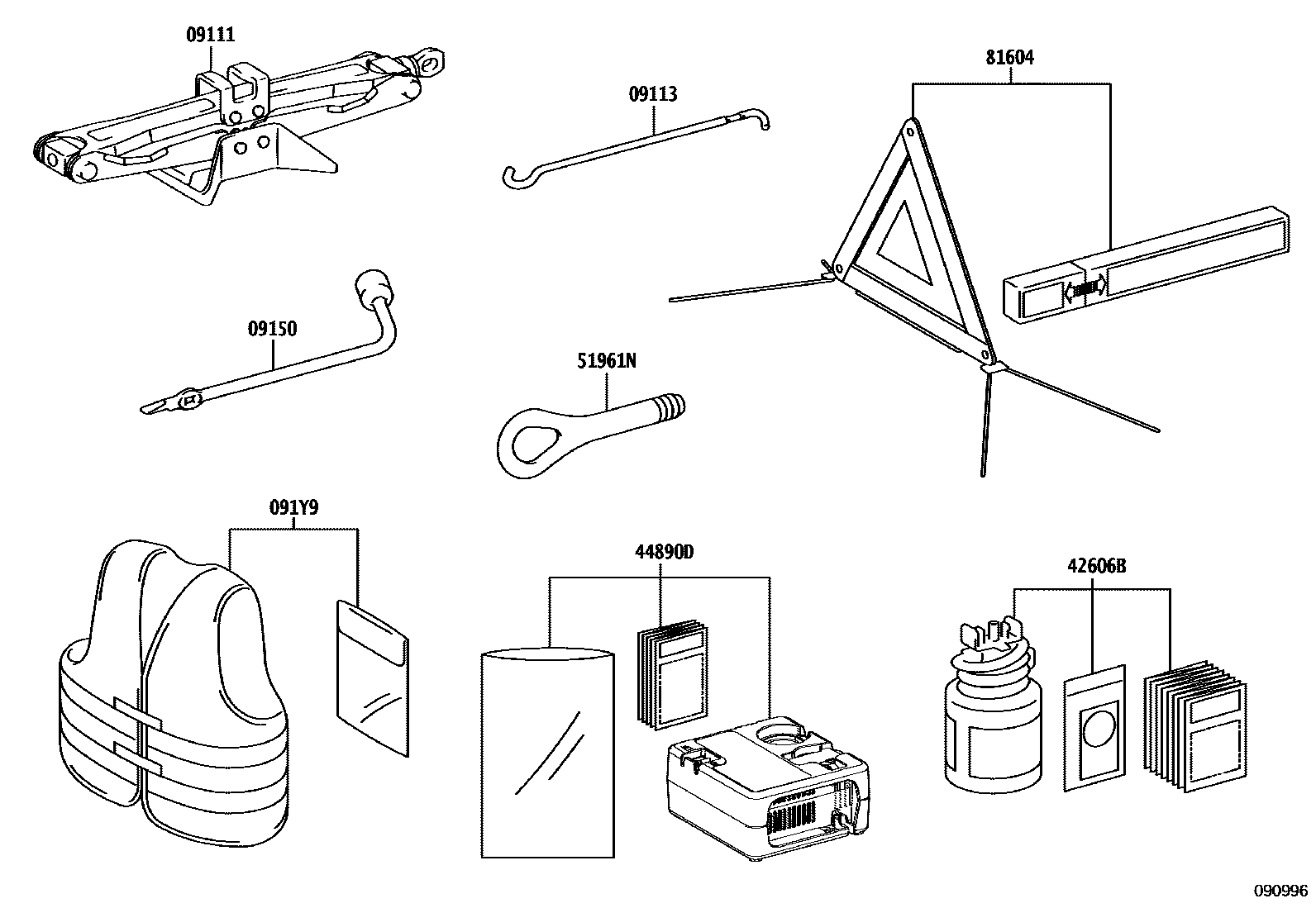 09111

09113

81604

09150

51961N

091Y9

44890D

42606B

090996