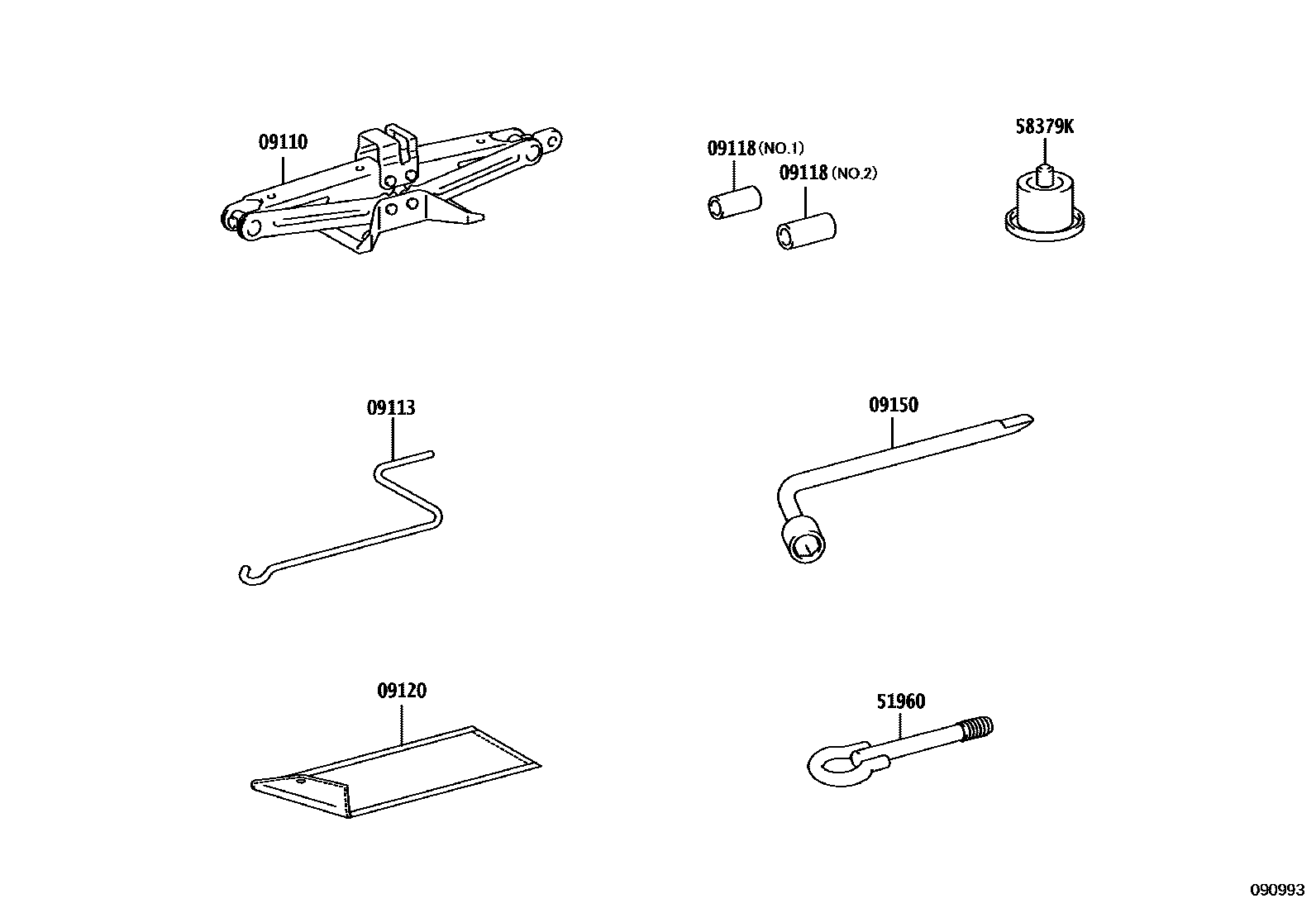 09110

09118 (NO.1)

09118 (NO.2)

58379K

09113

09150

09120

51960

090993