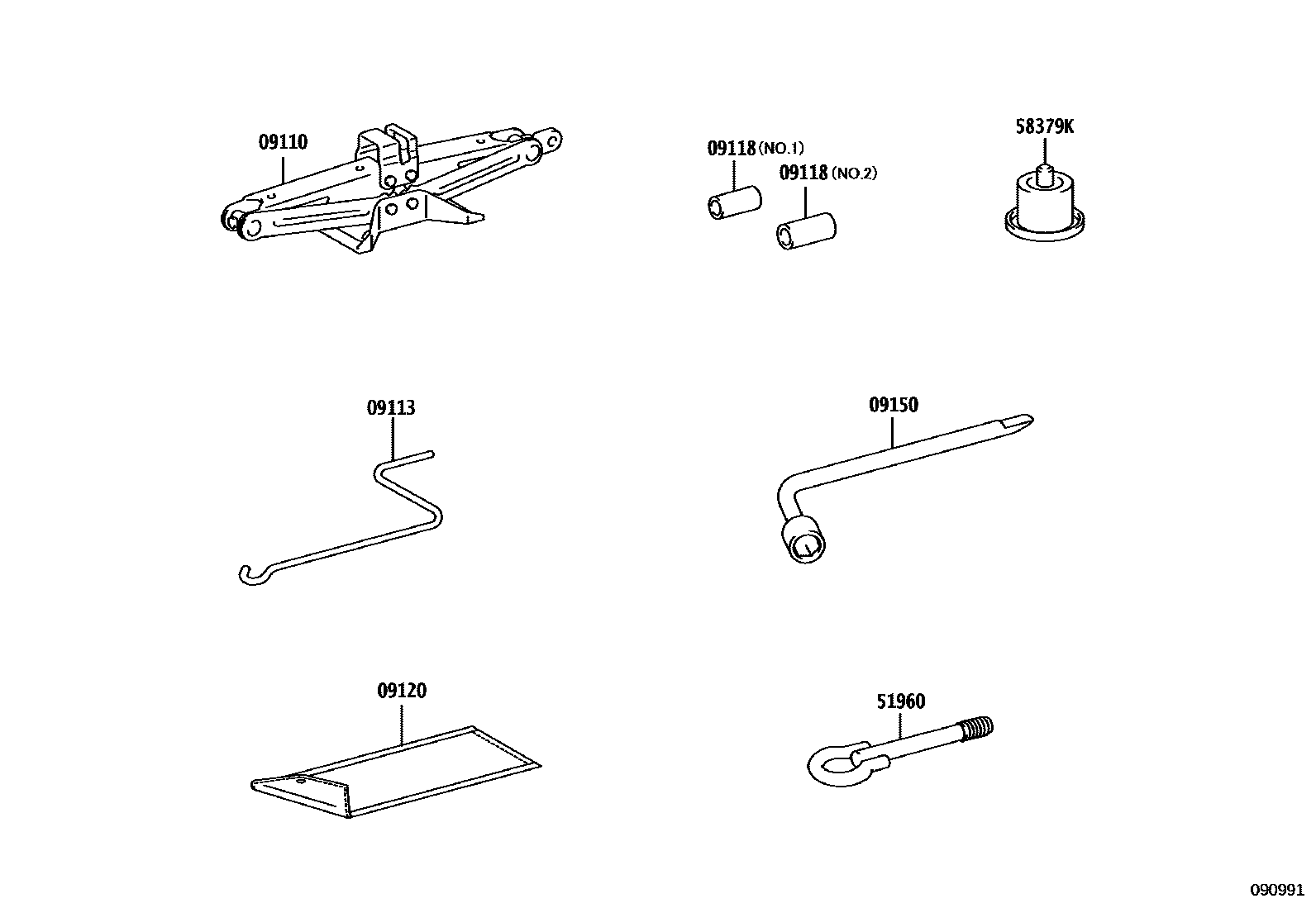 09110

09118 (NO.1)

09118 (NO.2)

58379K

09113

09150

09120

51960

090991