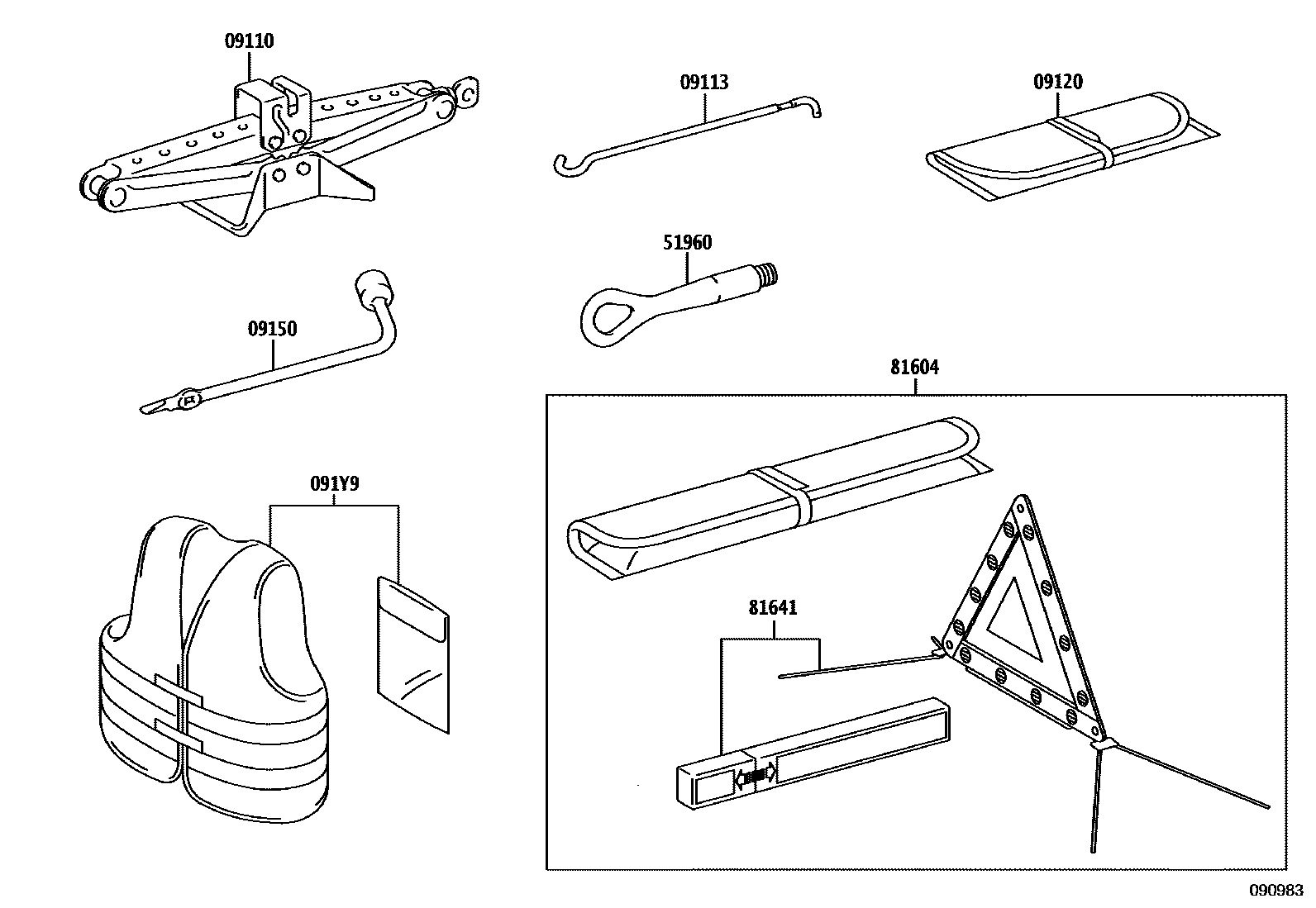 09110

09113

09120

51960

09150

81604

091Y9

81641

090983