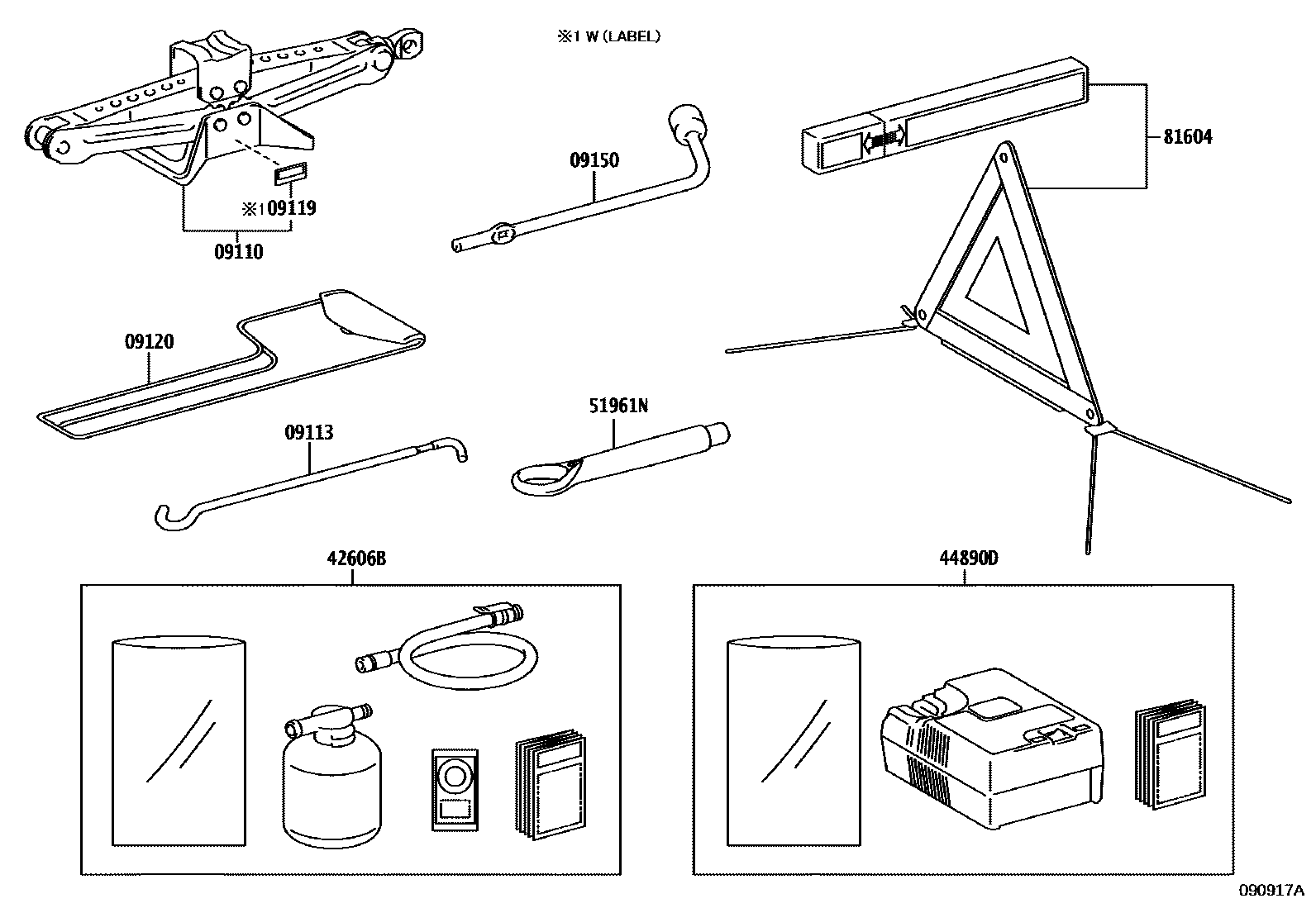 ※1 W (LABEL)

※1 09119

09110

09150

81604

09120

09113

51961N

42606B

44890D

090917A