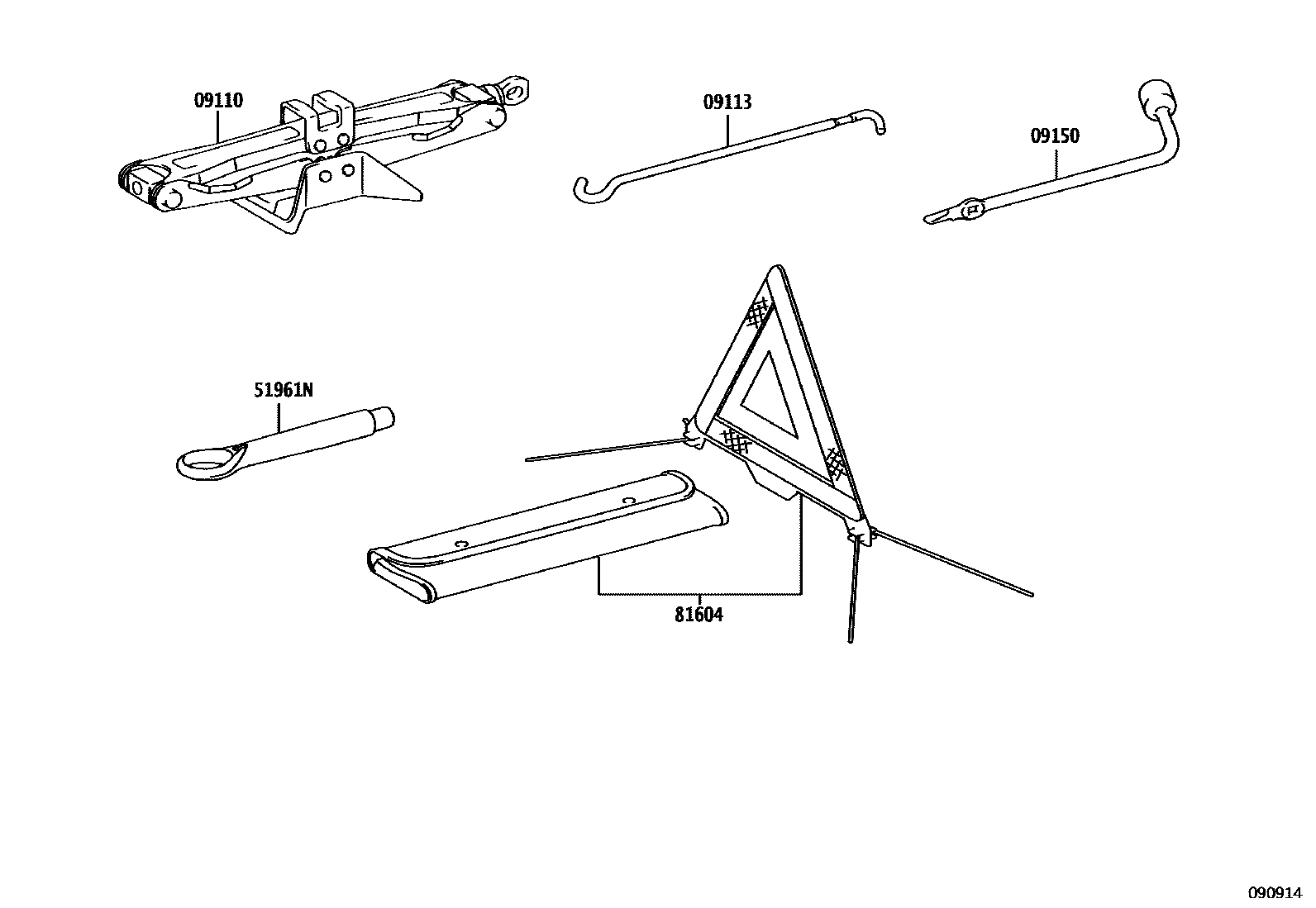 09110

09113

09150

51961N

81604

090914