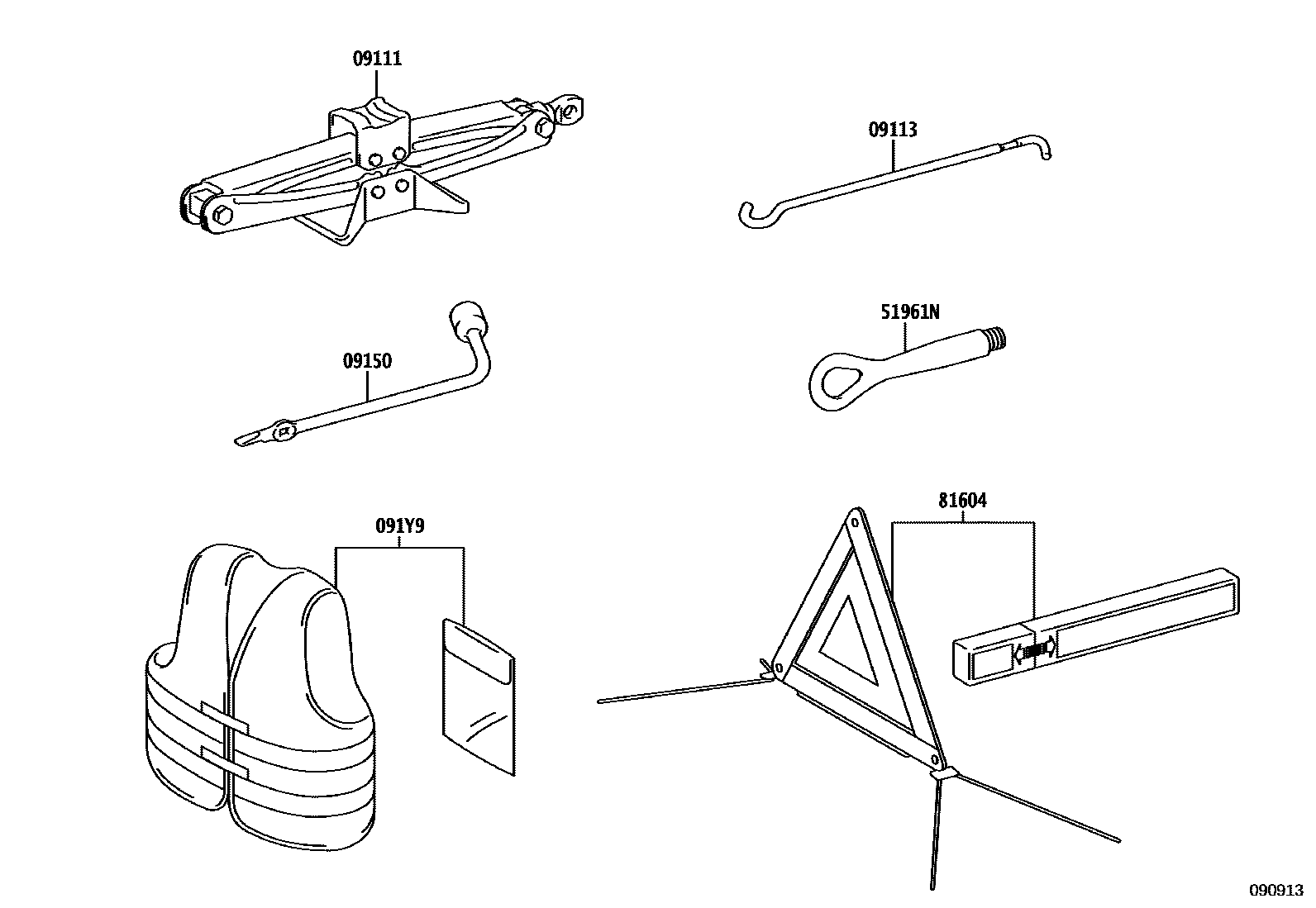 09111

09113

09150

51961N

091Y9

81604

090913