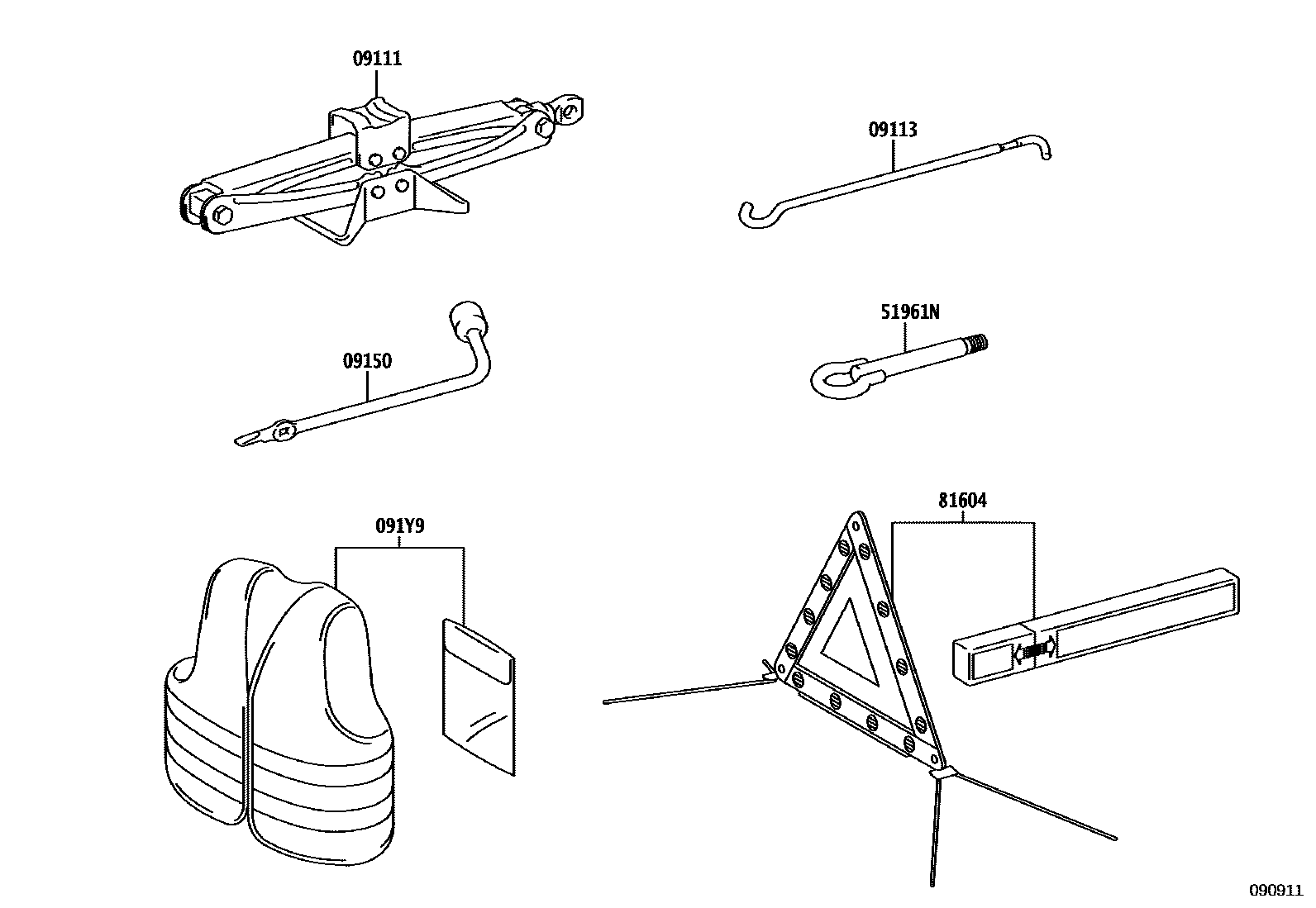 09111

09113

09150

51961N

091Y9

81604

090911