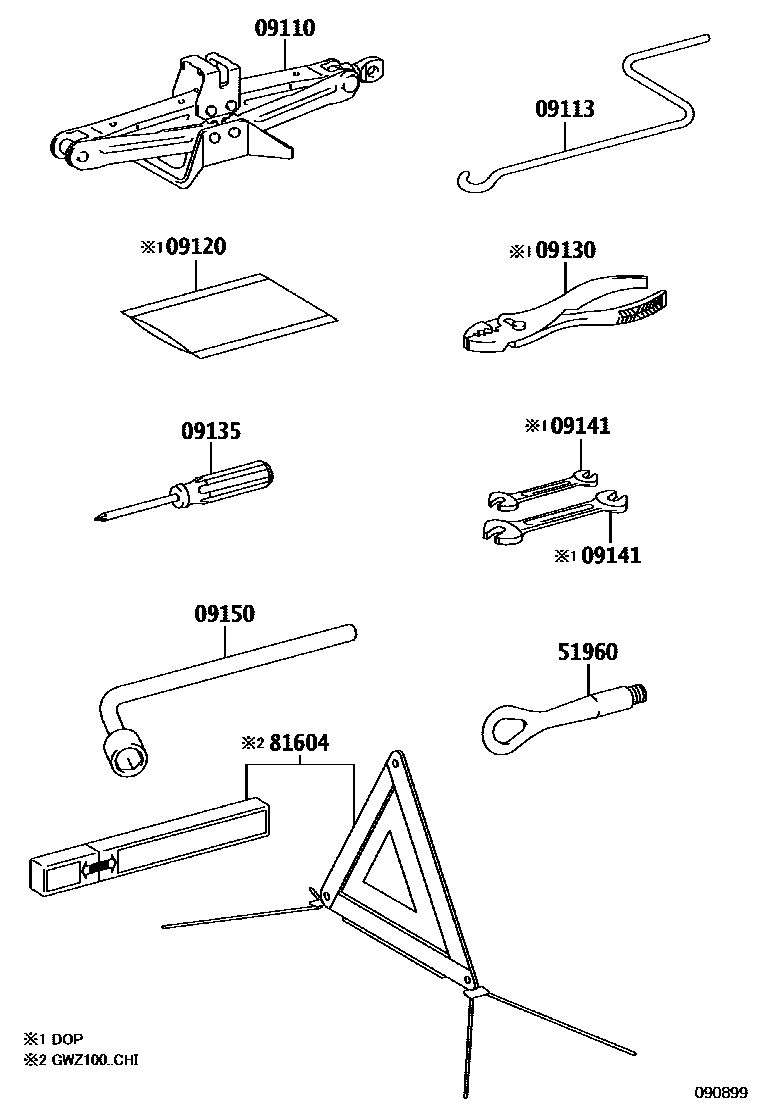 09110

09113

※1 09120

※1 09130

09135

※1 09141

※1 09141

09150

51960

※2 81604

※1 DOP
※2 GWZ100..CHI

090899