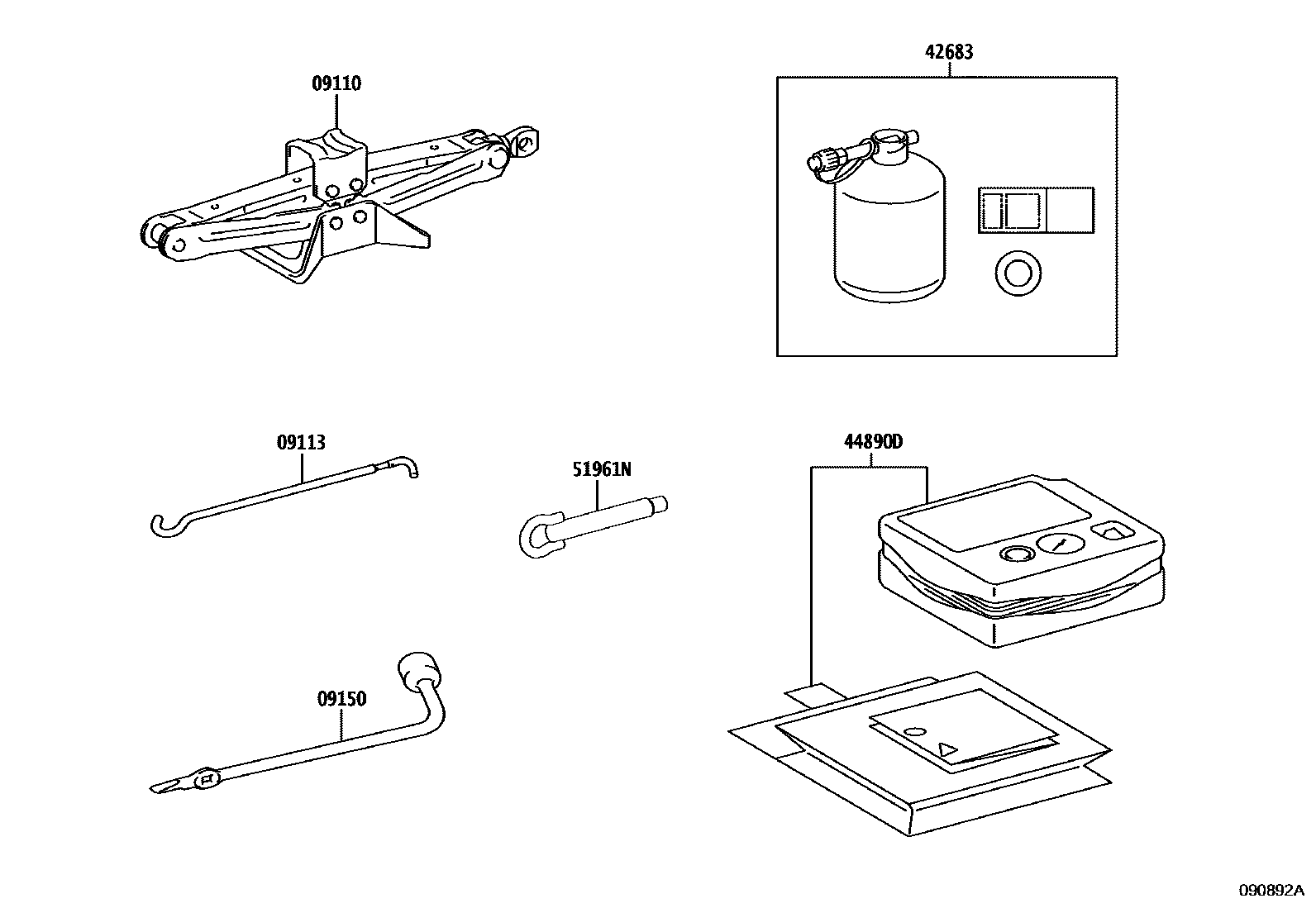 09110

42683

09113

51961N

44890D

09150

090892A