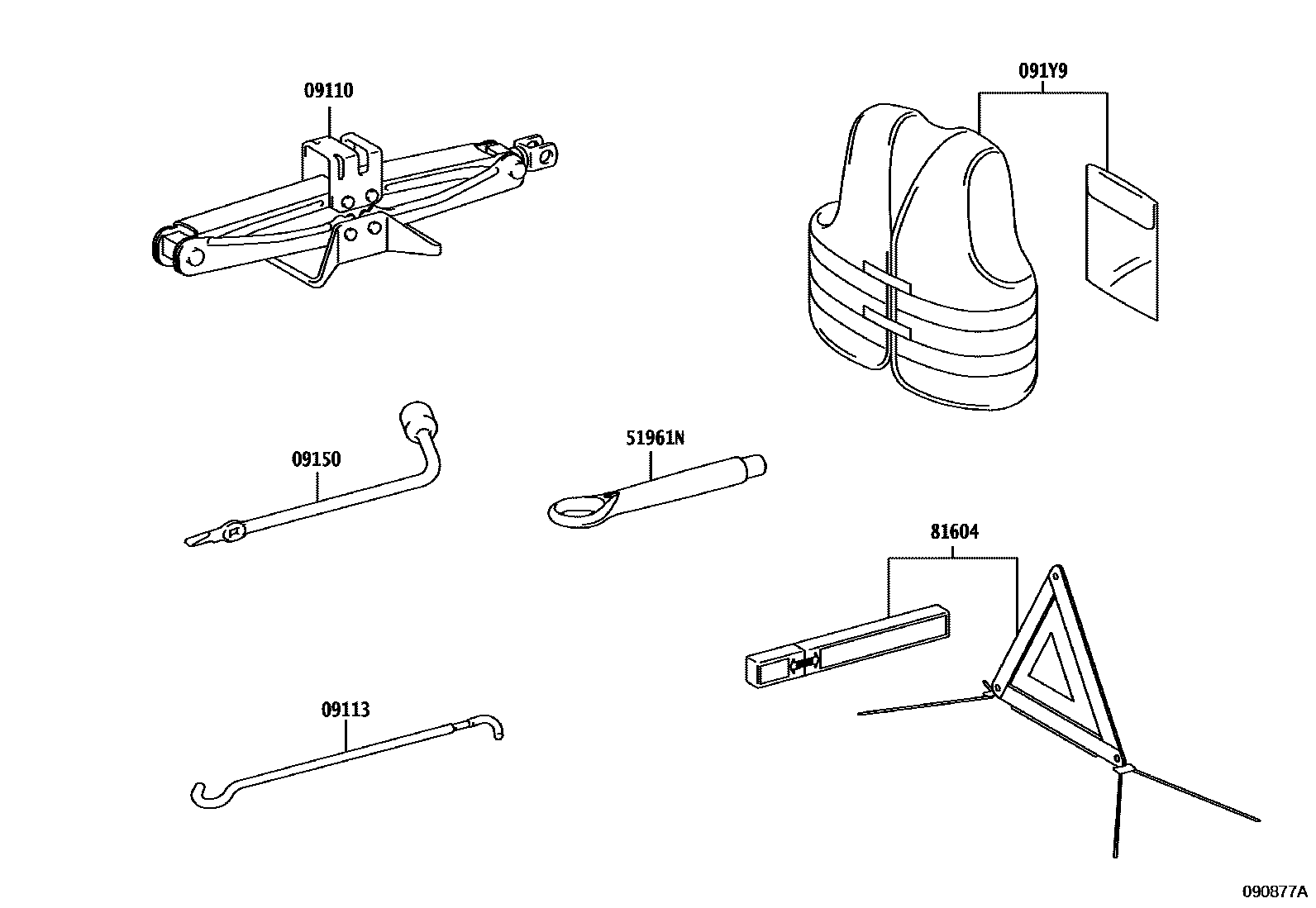 09110

091Y9

09150

51961N

81604

09113

090877A