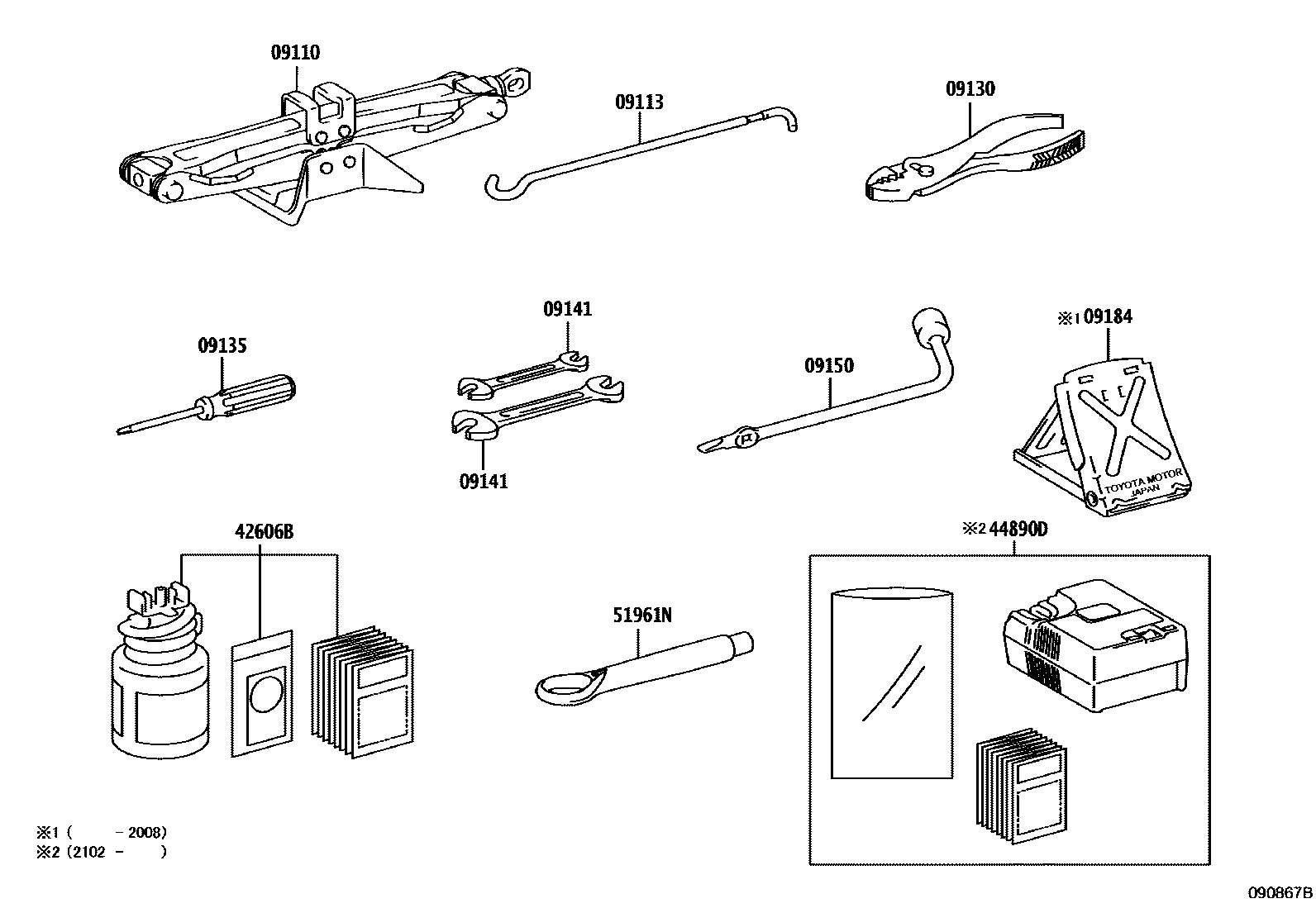 09110

09113

09130

09135

09141

09141

09150

※1 09184

TOYOTA MOTOR JAPAN

42606B

51961N

※2 44890D

※1 (    - 2008)
※2 (2102 -    )

090867B