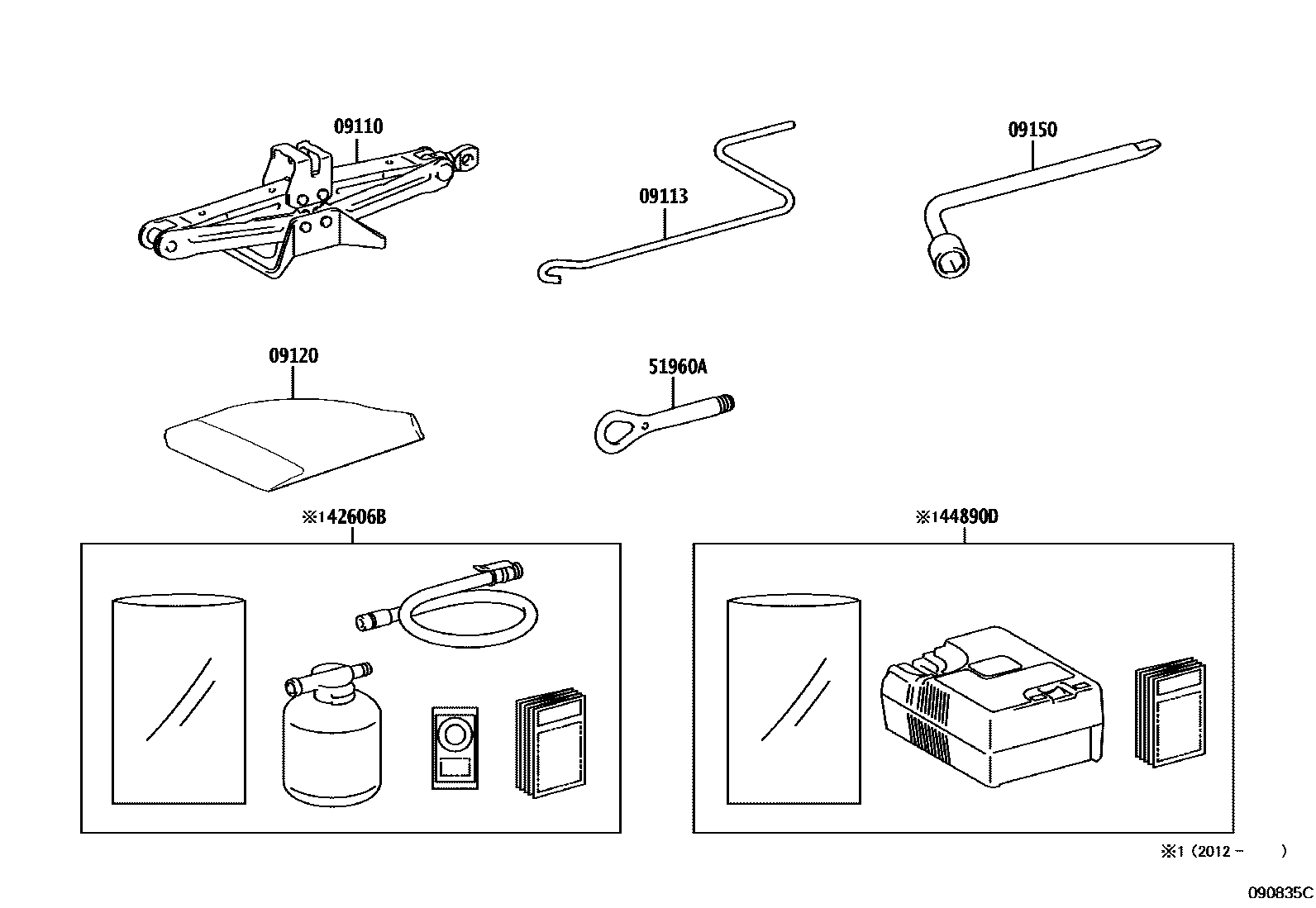 09110

09113

09150

09120

51960A

※1 42606B

※1 44890D

※1 (2012 - )

090835C