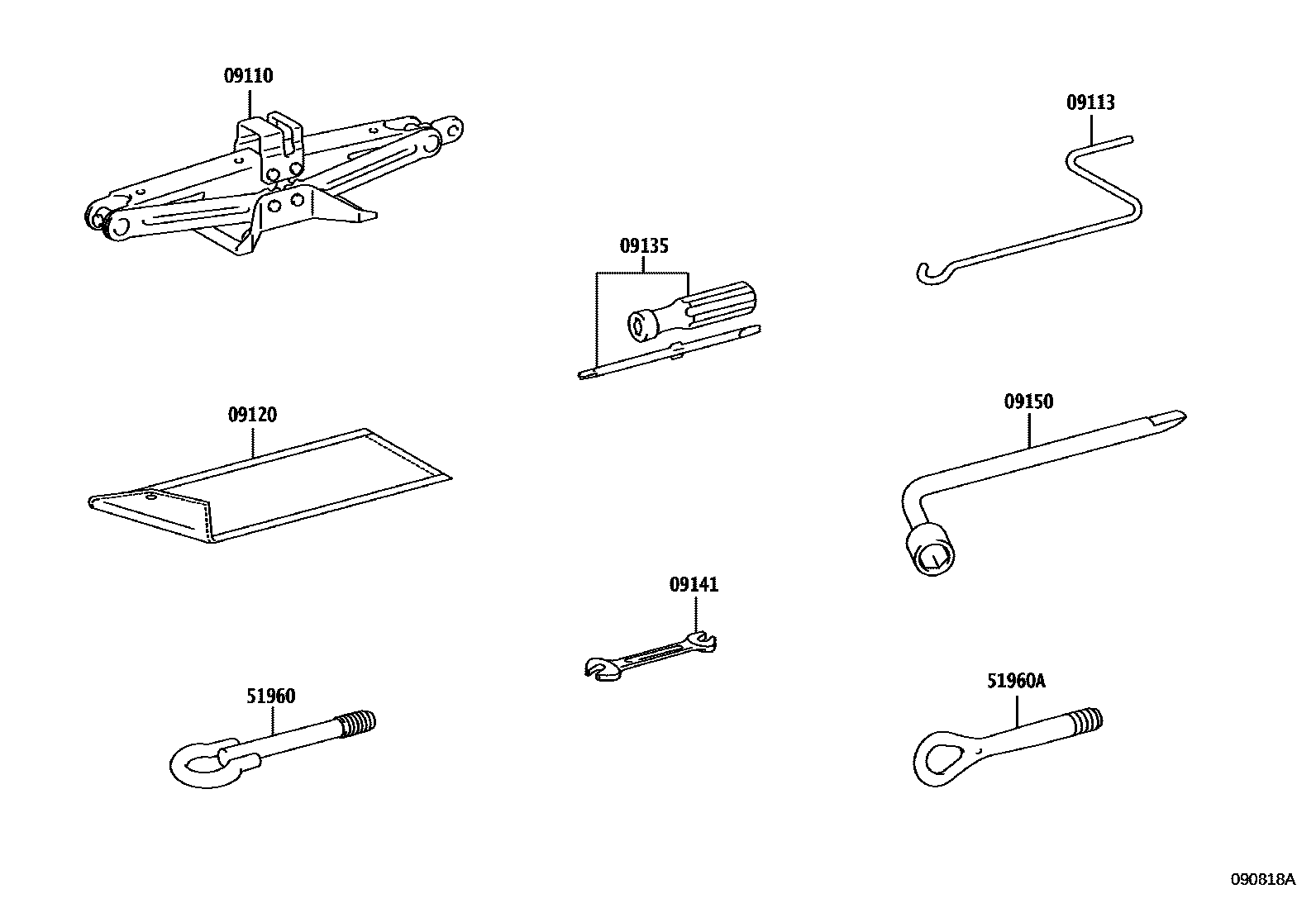 09110

09113

09135

09120

09150

09141

51960

51960A

090818A