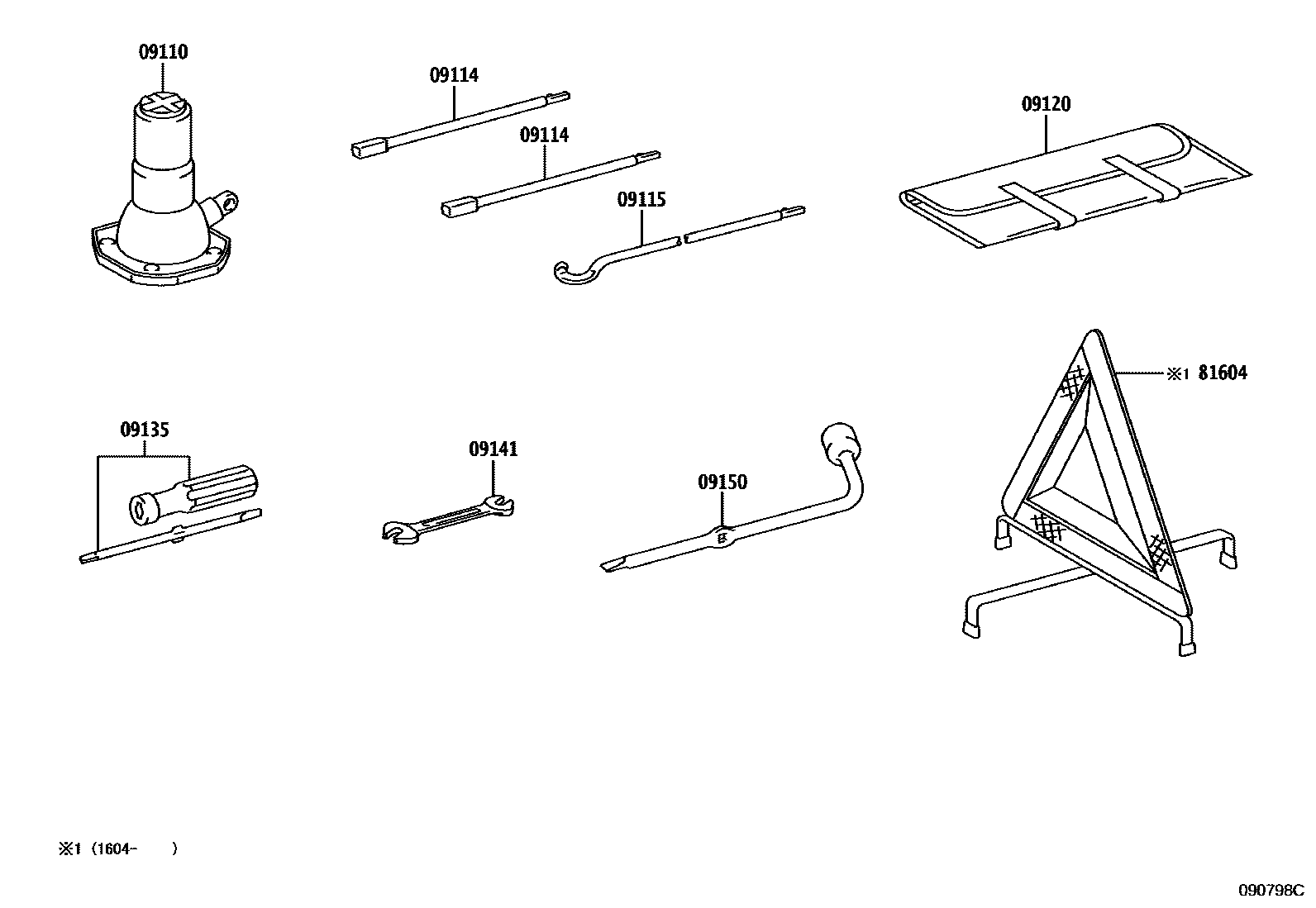 09110

09114

09114

09115

09120

※1 81604

09135

09141

09150

※1 (1604- )

090798C