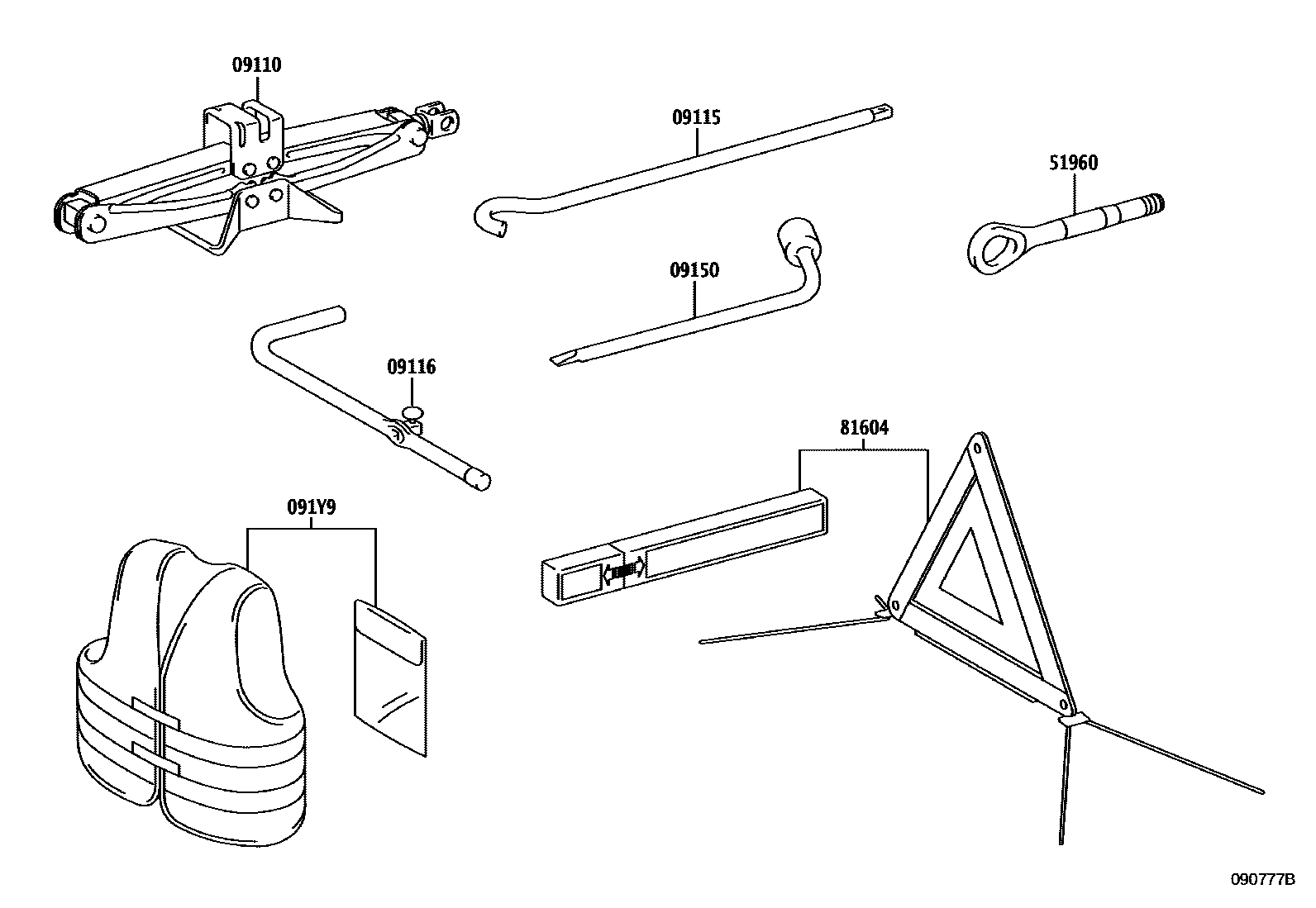 09110

09115

51960

09150

09116

81604

091Y9

090777B