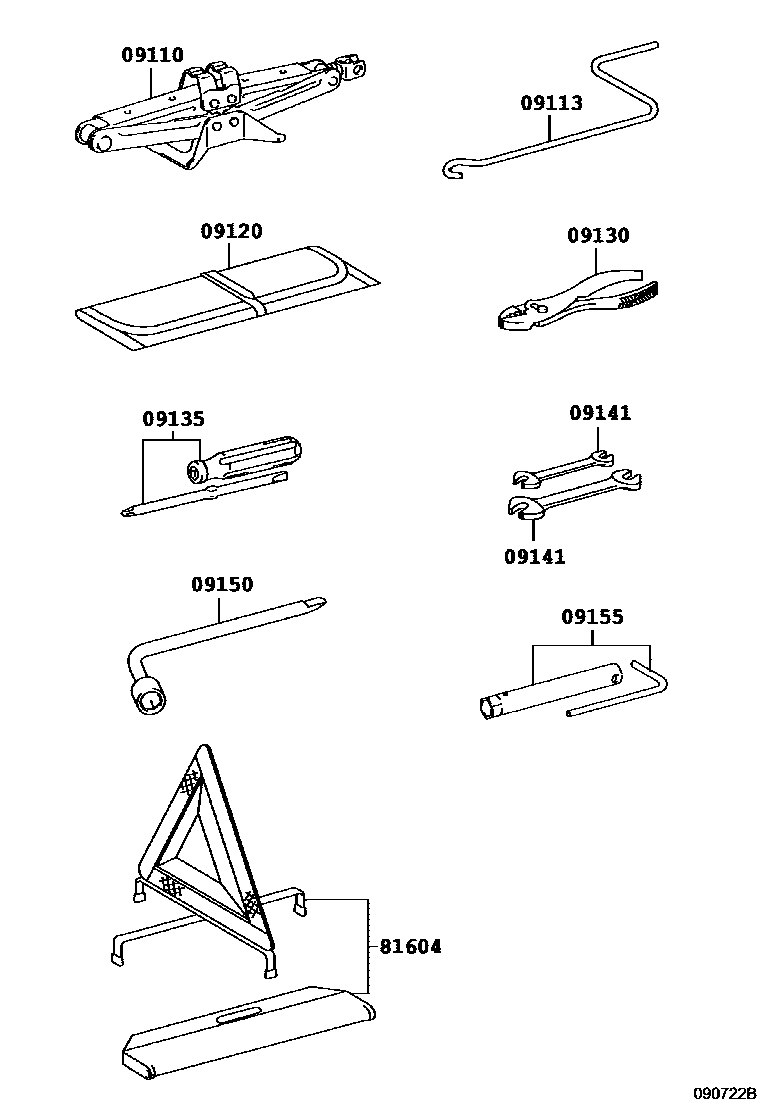 09110

09113

09120

09130

09135

09141

09141

09150

09155

81604

090722B