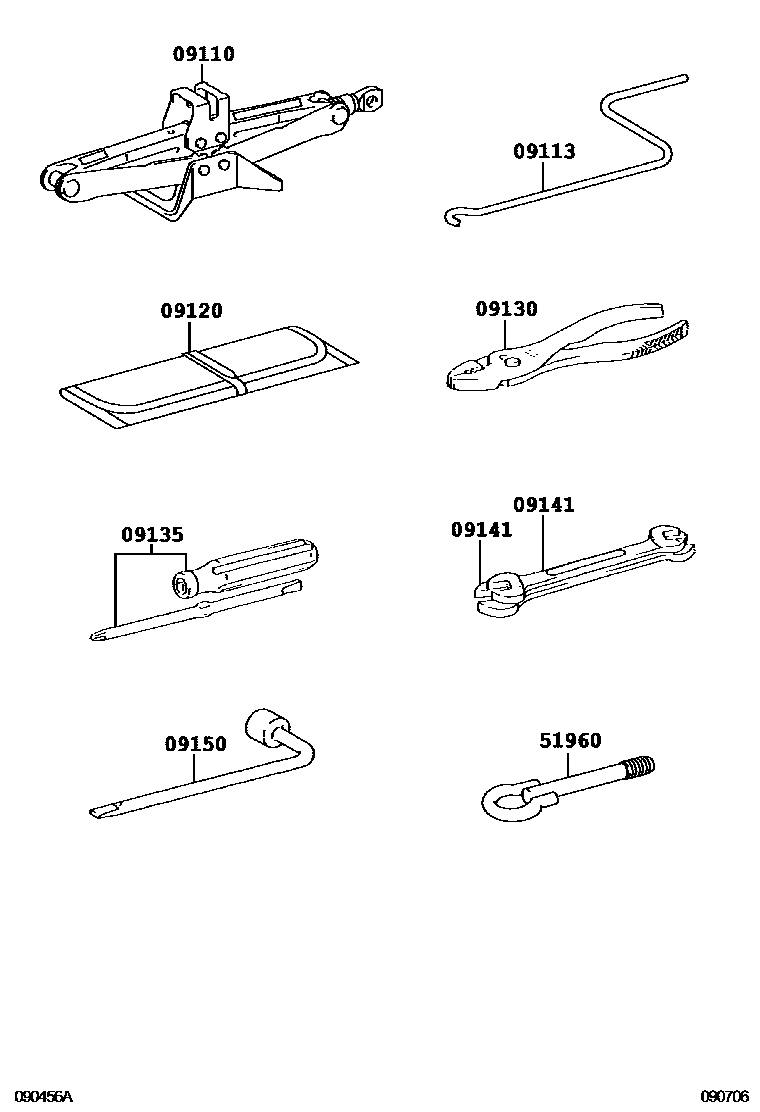 09110

09113

09120

09130

09135

09141

09141

09150

51960

090456A

090706