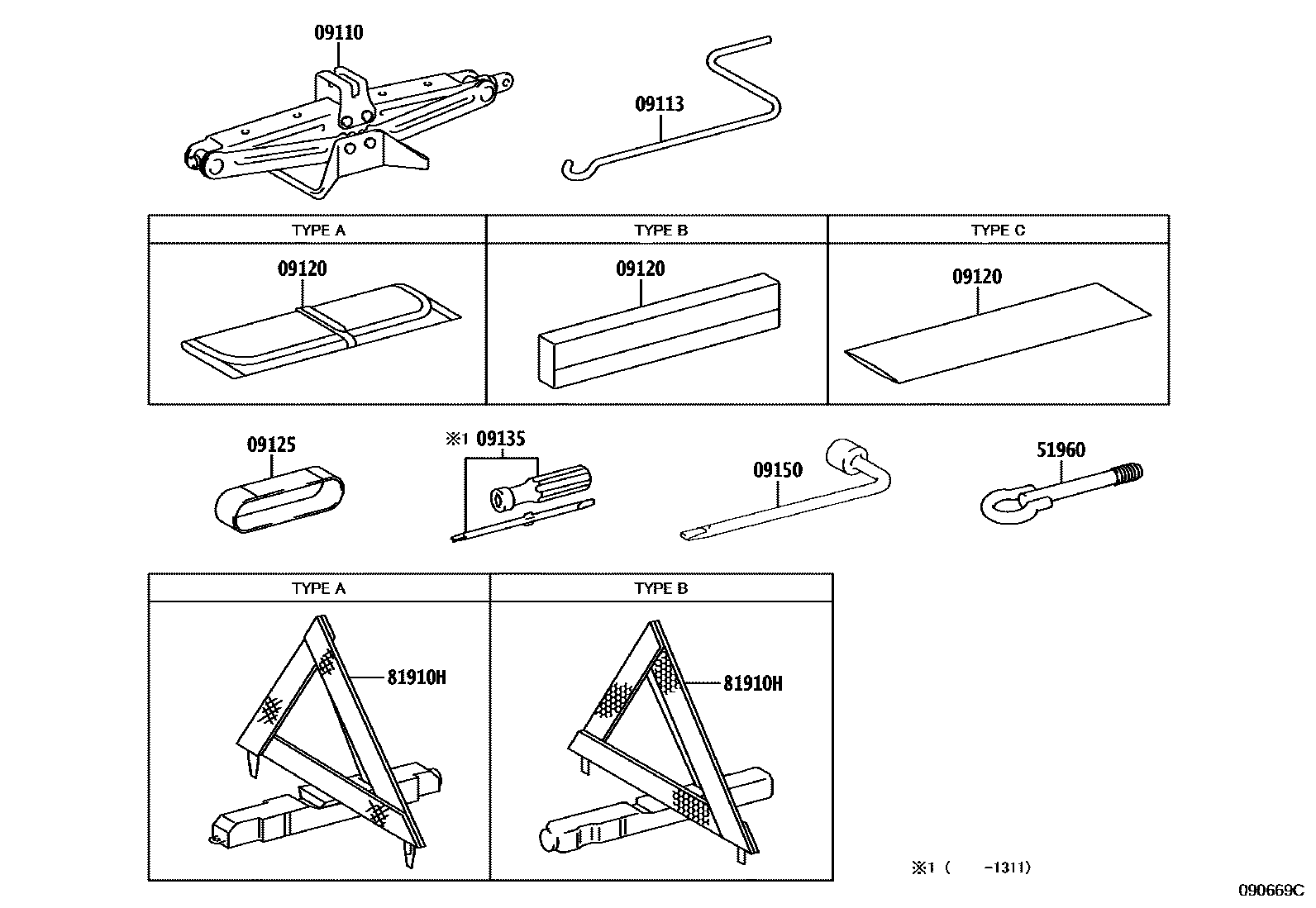 09110

09113

| TYPE A | TYPE B | TYPE C |
|---|---|---|
| 09120 | 09120 | 09120 |

09125

※1 09135

09150

51960

| TYPE A | TYPE B |
|---|---|
| 81910H | 81910H |

※1 ( -1311)

090669C