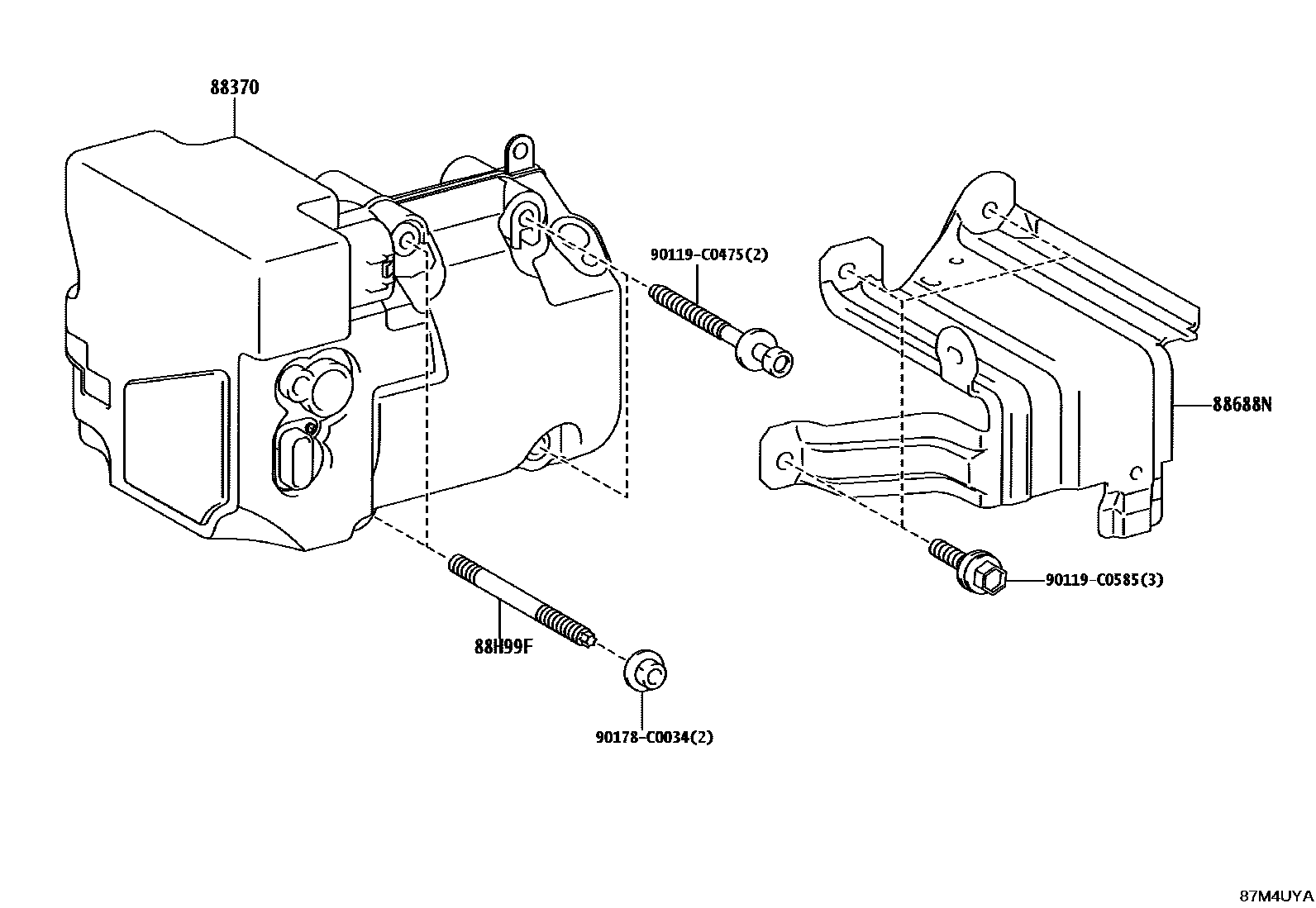 88370

90119-C0475(2)

88688N

90119-C0585(3)

88H99F

90178-C0034(2)

87M4UYA