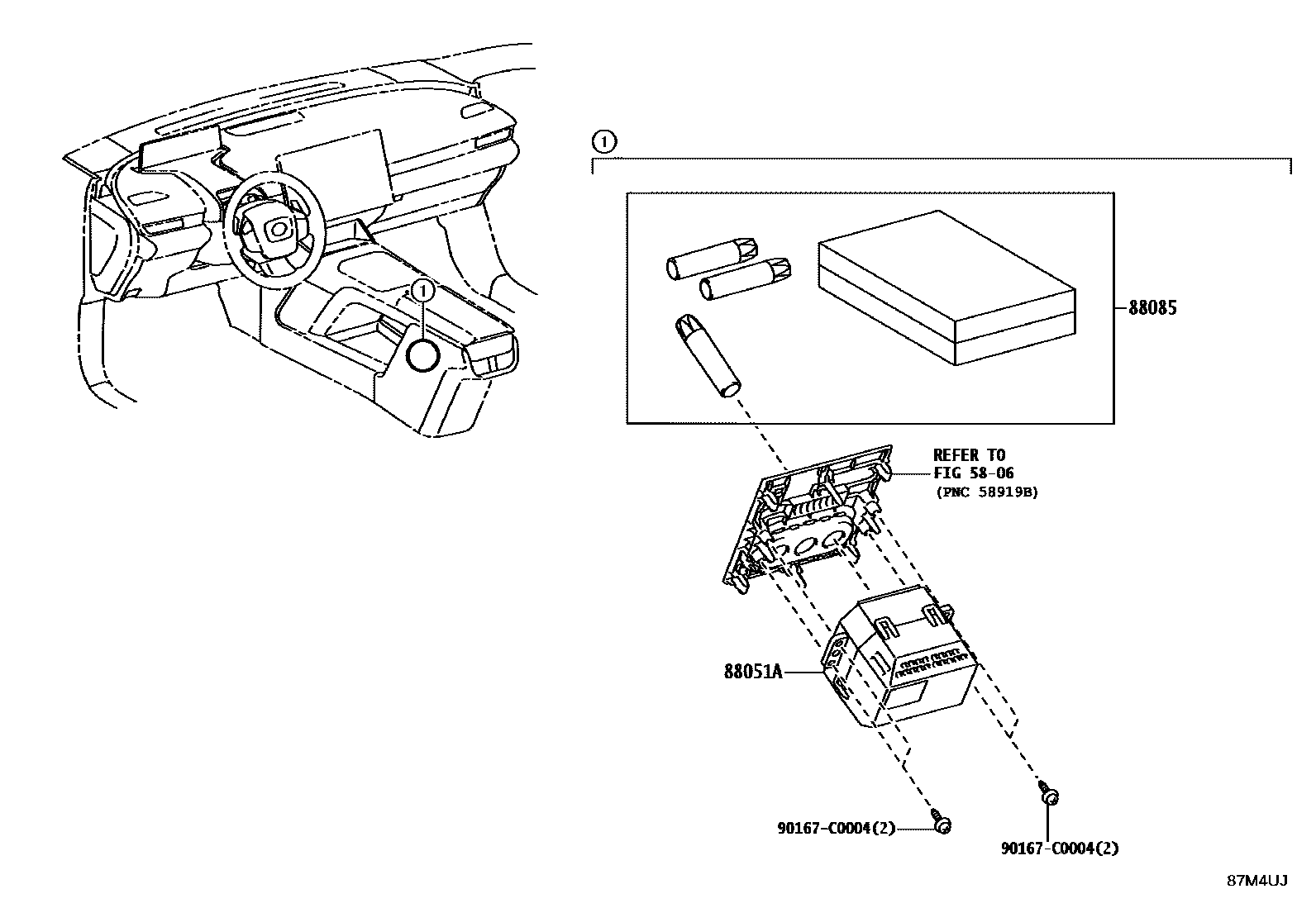 1

1

88085

REFER TO
FIG 58-06
(PNC 58919B)

88051A

90167-C0004(2)

90167-C0004(2)

87M4UJ