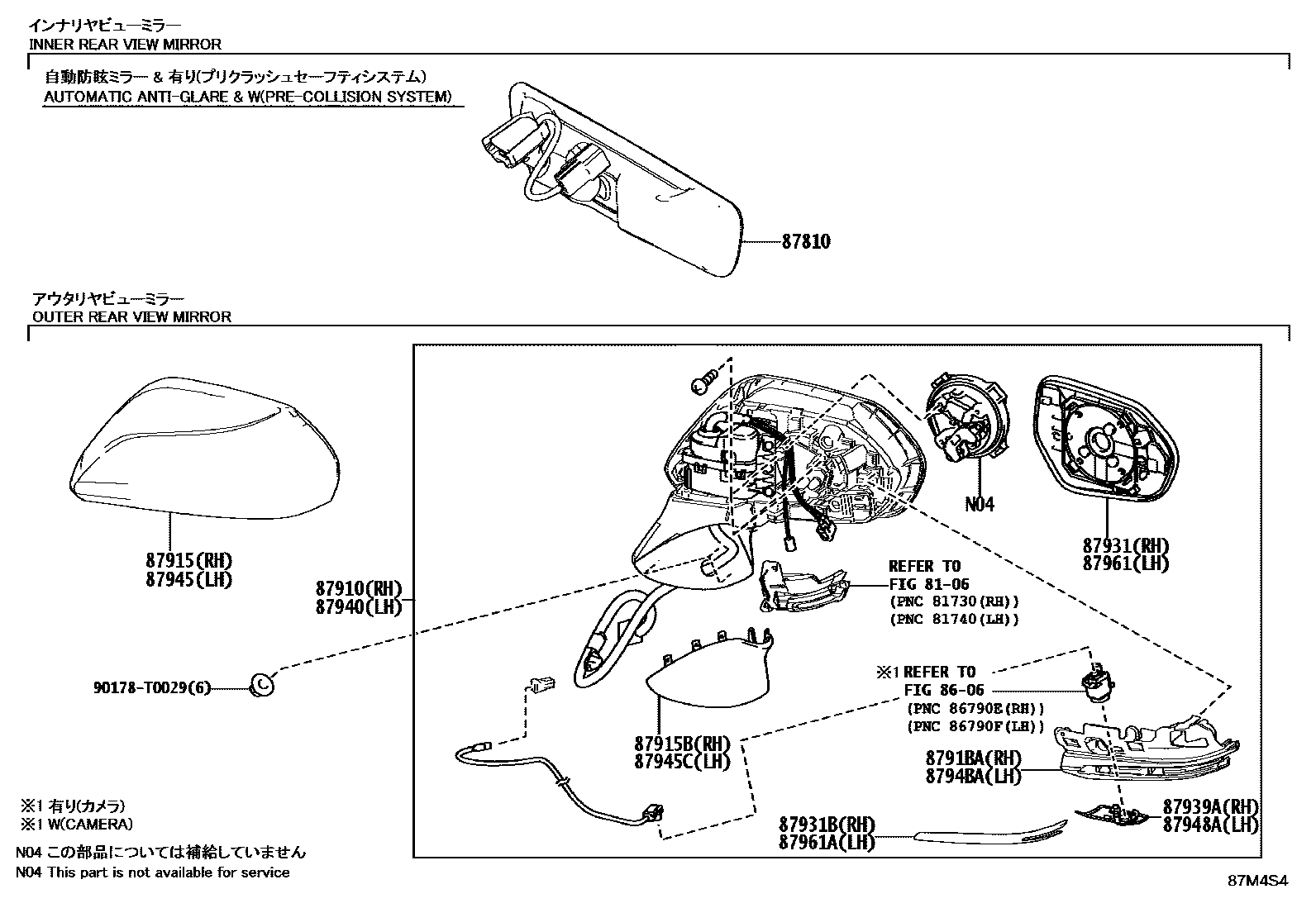 インナリヤビューミラー
INNER REAR VIEW MIRROR

自動防眩ミラー & 有り(プリクラッシュセーフティシステム)
AUTOMATIC ANTI-GLARE & W(PRE-COLLISION SYSTEM)

87810

アウタリヤビューミラー
OUTER REAR VIEW MIRROR

87915(RH)
87945(LH)

87910(RH)
87940(LH)

90178-T0029(6)

N04

87931(RH)
87961(LH)

REFER TO
FIG 81-06
(PNC 81730(RH))
(PNC 81740(LH))

※1 REFER TO
FIG 86-06
(PNC 86790E(RH))
(PNC 86790F(LH))

87915B(RH)
87945C(LH)

8791BA(RH)
8794BA(LH)

87939A(RH)
87948A(LH)

87931B(RH)
87961A(LH)

※1 有り(カメラ)
※1 W(CAMERA)

N04 この部品については補給していません
N04 This part is not available for service

87M4S4