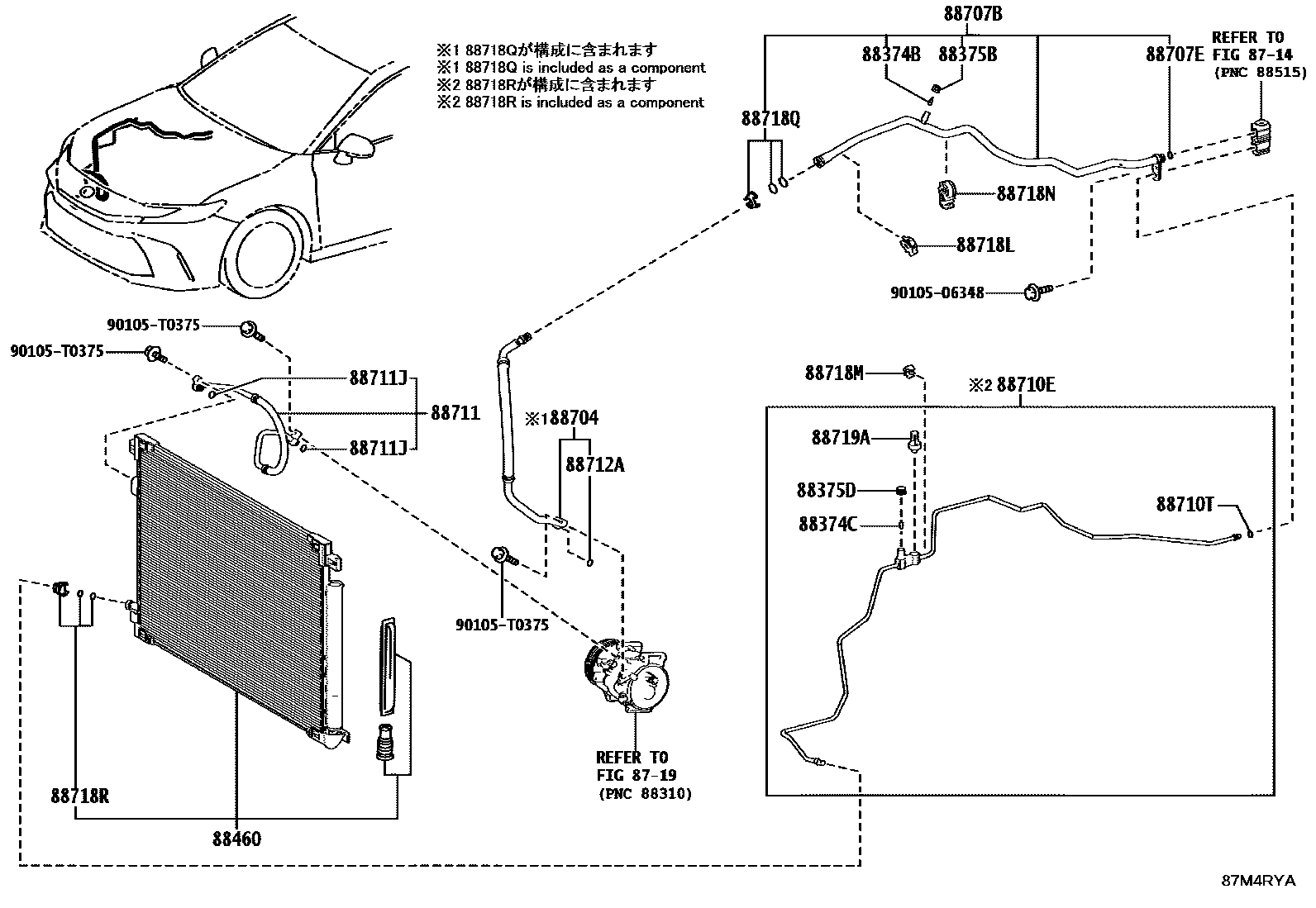 ※1 88718Qが構成に含まれます
※1 88718Q is included as a component
※2 88718Rが構成に含まれます
※2 88718R is included as a component

88707B
88374B
88375B
88707E
REFER TO
FIG 87-14
(PNC 88515)
88718Q
88718N
88718L
90105-06348
90105-T0375
90105-T0375
88711J
88711
88711J
※1 88704
88712A
88718M
※2 88710E
88719A
88375D
88374C
88710T
90105-T0375
REFER TO
FIG 87-19
(PNC 88310)
88718R
88460
87M4RYA