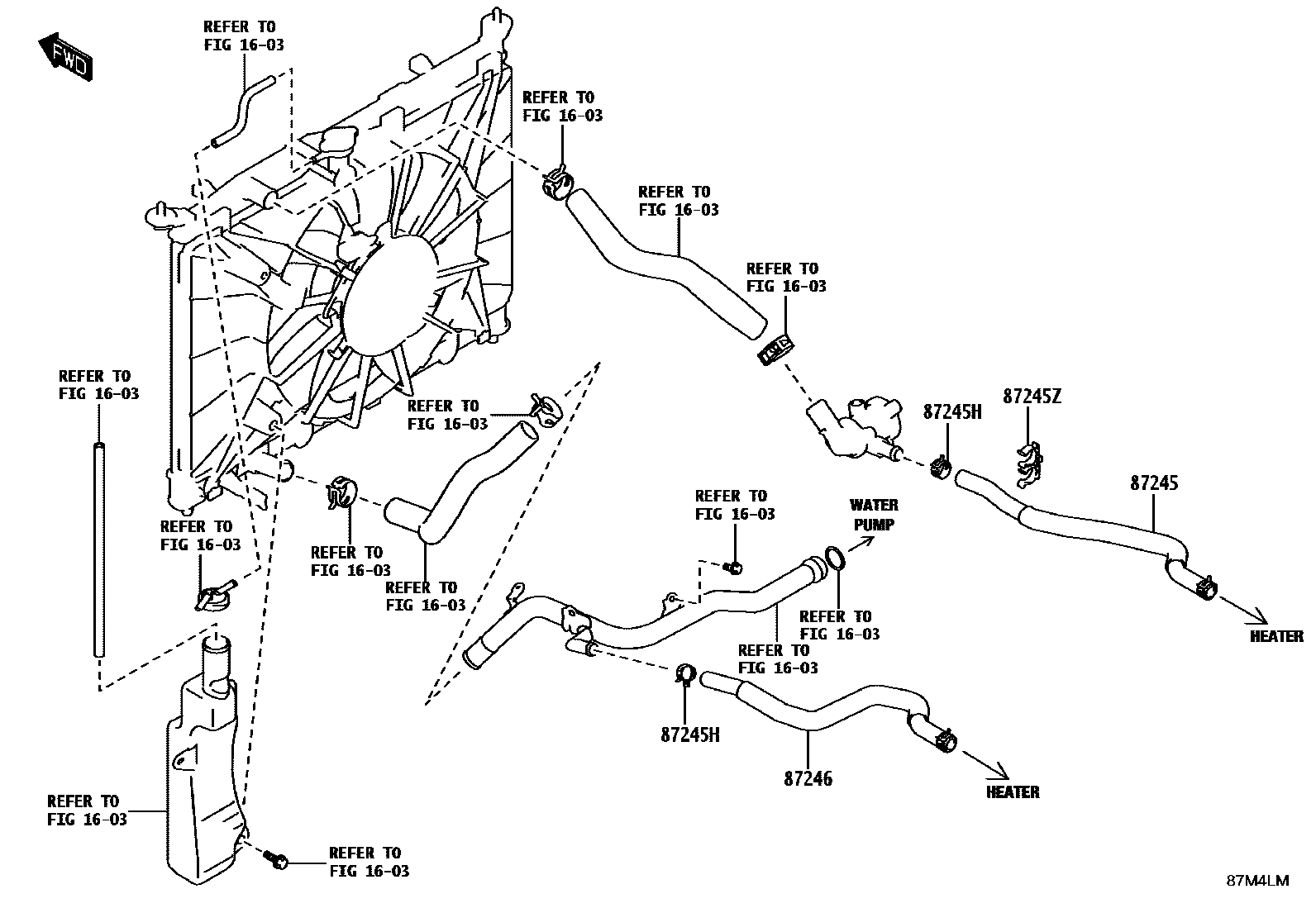 FWD

REFER TO
FIG 16-03

REFER TO
FIG 16-03

REFER TO
FIG 16-03

REFER TO
FIG 16-03

REFER TO
FIG 16-03

REFER TO
FIG 16-03

87245H

87245Z

87245

REFER TO
FIG 16-03

REFER TO
FIG 16-03

REFER TO
FIG 16-03

REFER TO
FIG 16-03

WATER
PUMP

REFER TO
FIG 16-03

REFER TO
FIG 16-03

HEATER

87245H

87246

HEATER

REFER TO
FIG 16-03

REFER TO
FIG 16-03

87M4LM