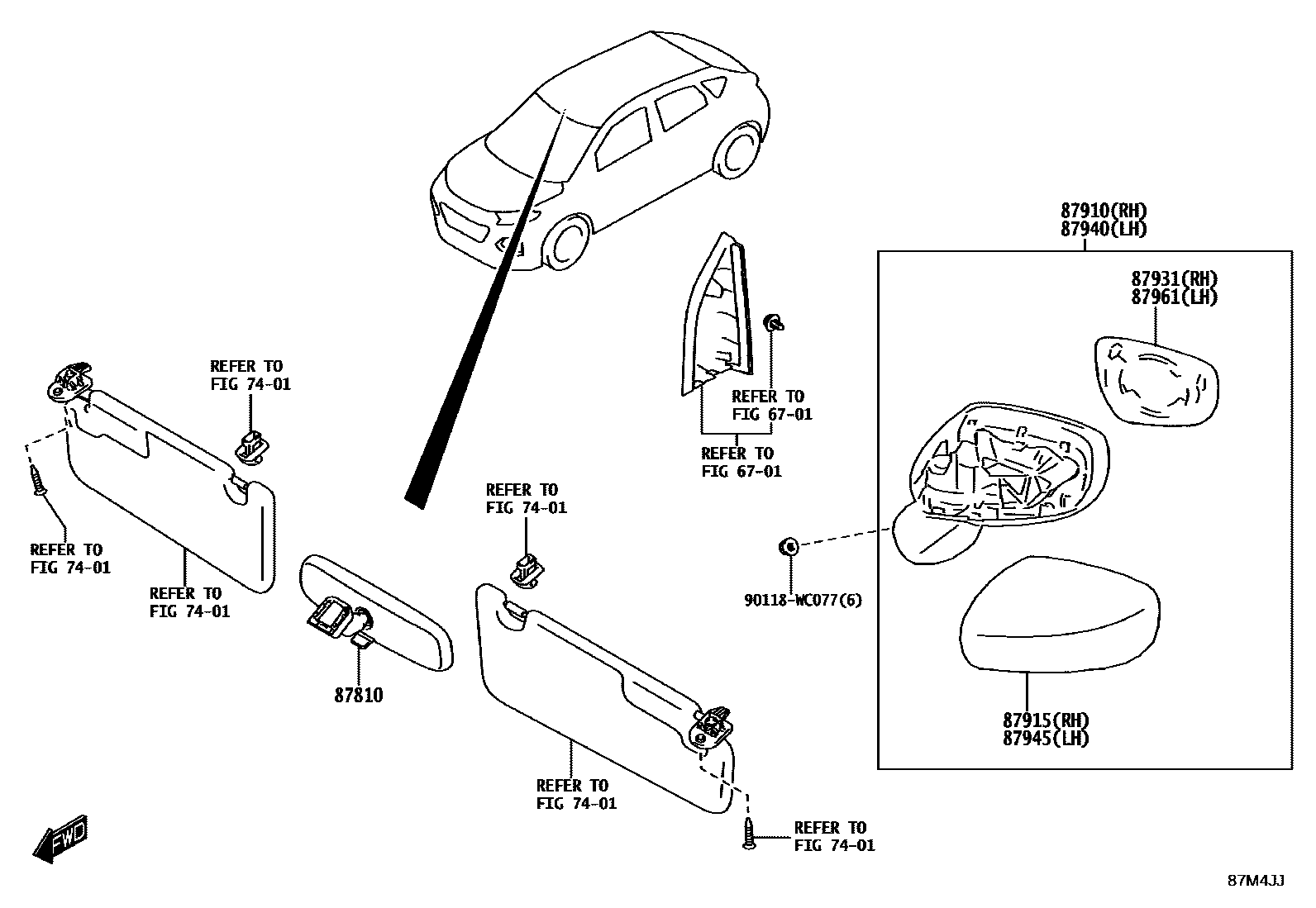 87910(RH)
87940(LH)

87931(RH)
87961(LH)

REFER TO
FIG 74-01

REFER TO
FIG 67-01

REFER TO
FIG 67-01

REFER TO
FIG 74-01

REFER TO
FIG 74-01

REFER TO
FIG 74-01

90118-WC077(6)

87810

87915(RH)
87945(LH)

REFER TO
FIG 74-01

REFER TO
FIG 74-01

FWD

87M4JJ