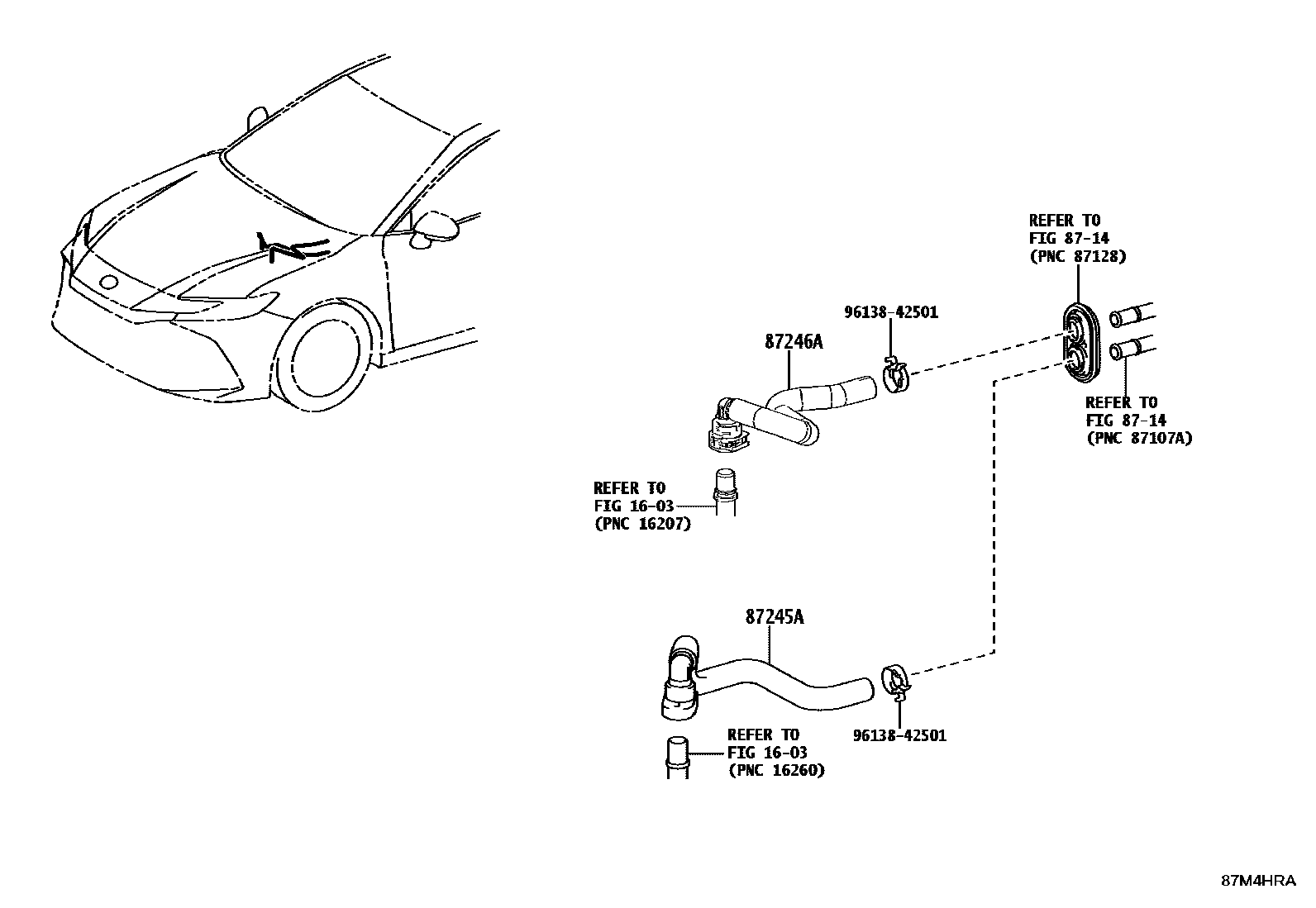 REFER TO
FIG 87-14
(PNC 87128)

96138-42501

87246A

REFER TO
FIG 87-14
(PNC 87107A)

REFER TO
FIG 16-03
(PNC 16207)

87245A

REFER TO
FIG 16-03
(PNC 16260)

96138-42501

87M4HRA