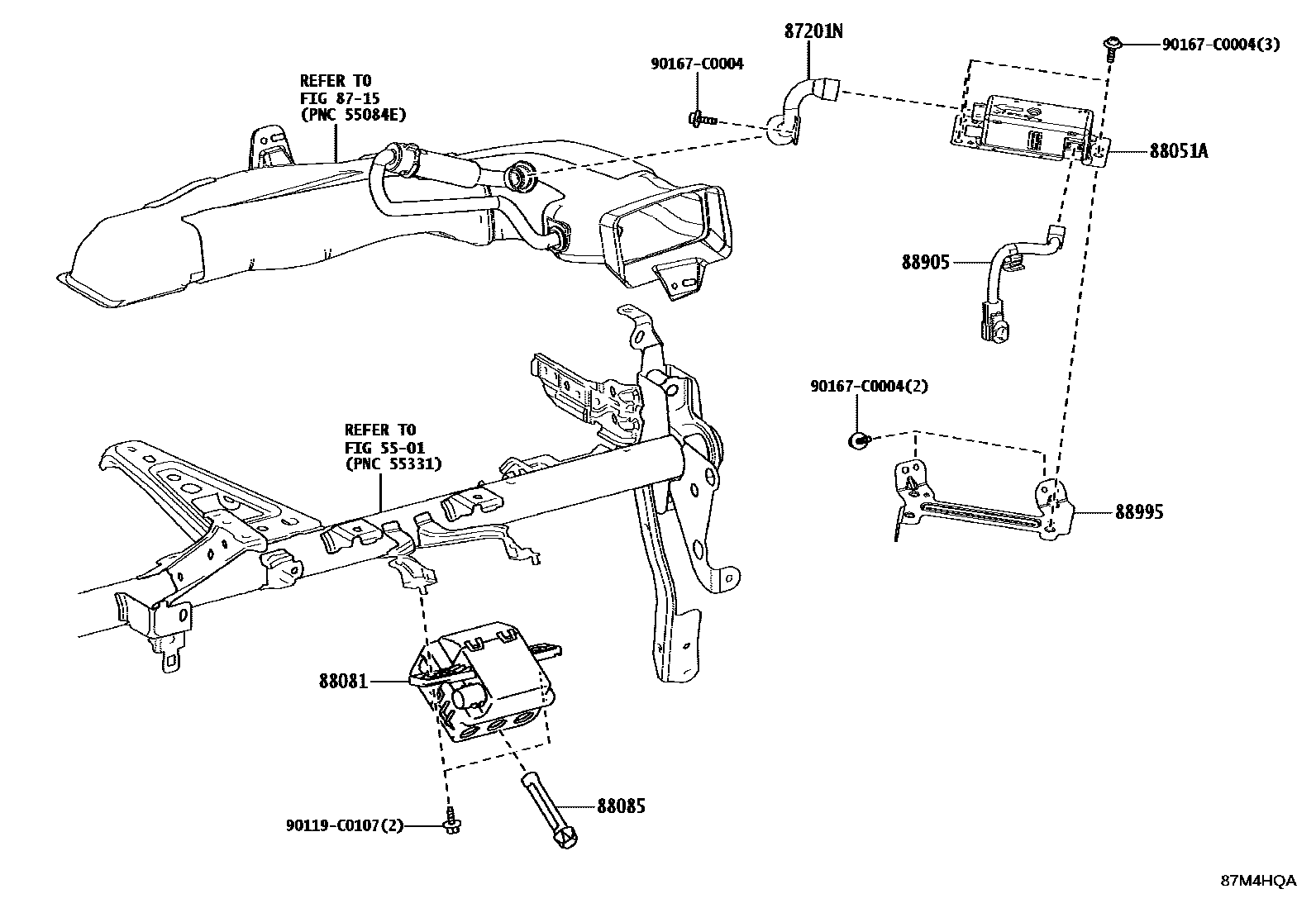 87201N

90167-C0004(3)

90167-C0004

REFER TO
FIG 87-15
(PNC 55084E)

88051A

88905

90167-C0004(2)

REFER TO
FIG 55-01
(PNC 55331)

88995

88081

88085

90119-C0107(2)

87M4HQA