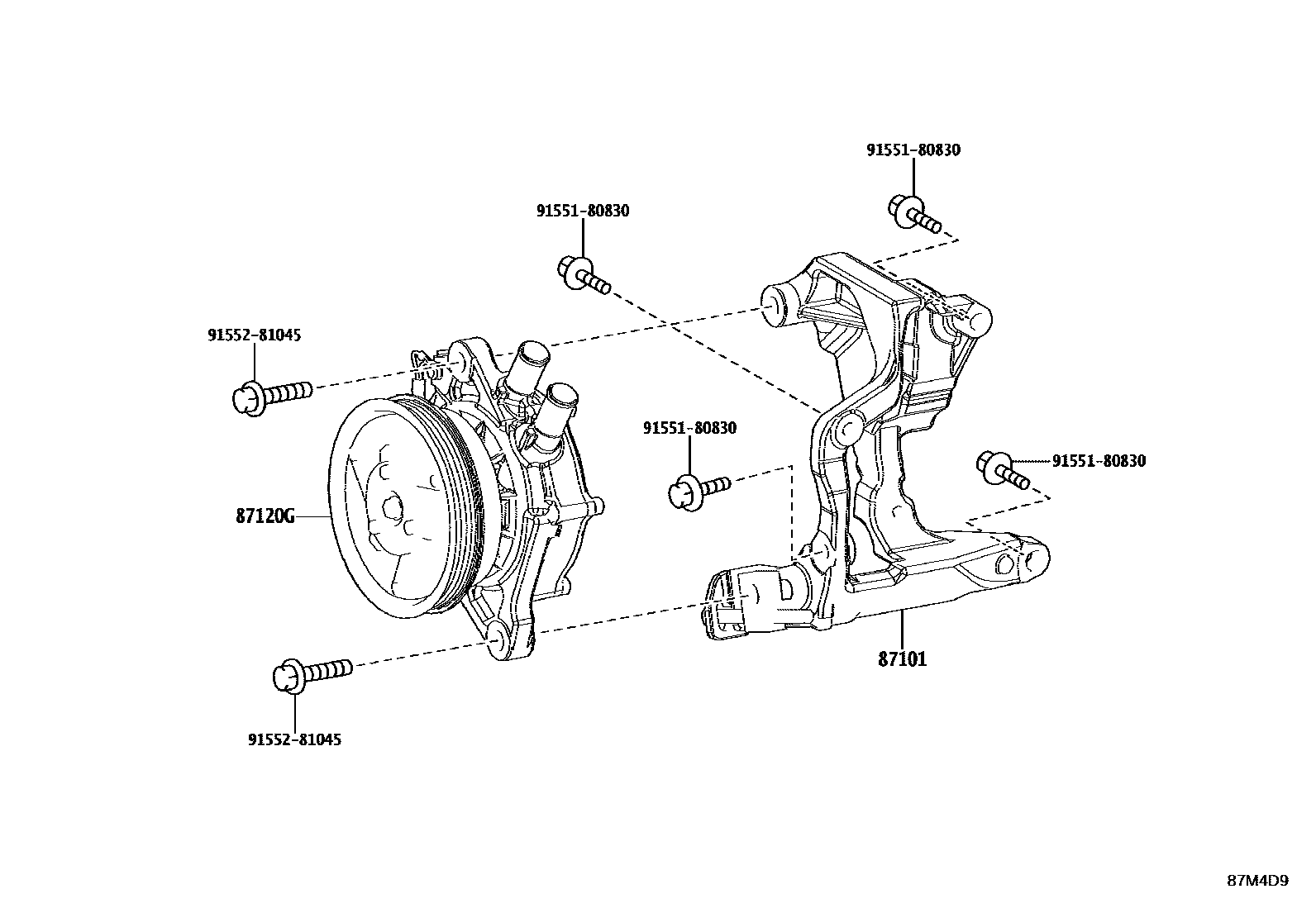 91551-80830

91551-80830

91552-81045

91551-80830

91551-80830

87120G

87101

91552-81045

87M4D9