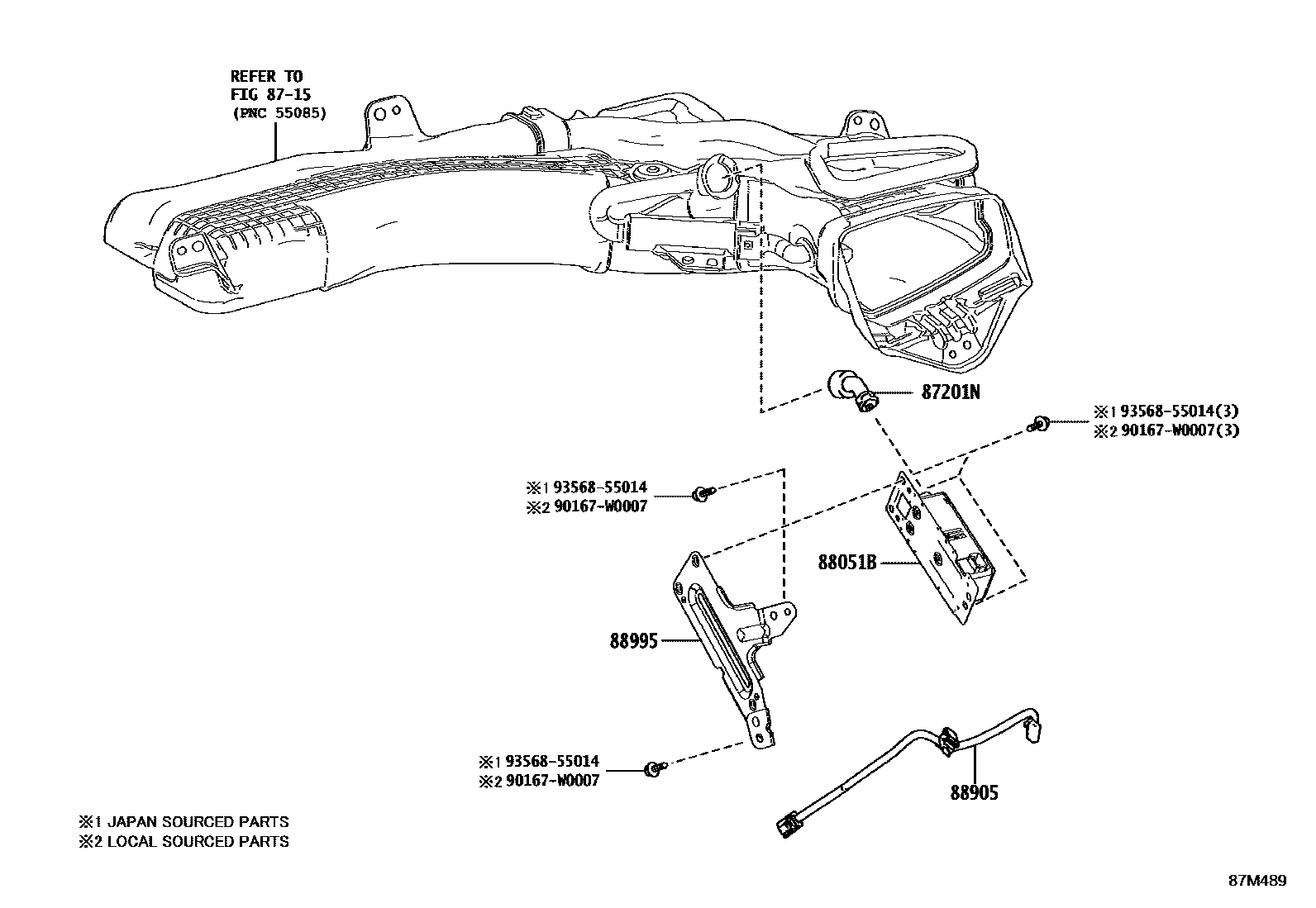 REFER TO
FIG 87-15
(PNC 55085)

87201N

※1 93568-55014(3)
※2 90167-W0007(3)

※1 93568-55014
※2 90167-W0007

88051B

88995

※1 93568-55014
※2 90167-W0007

88905

※1 JAPAN SOURCED PARTS
※2 LOCAL SOURCED PARTS

87M489