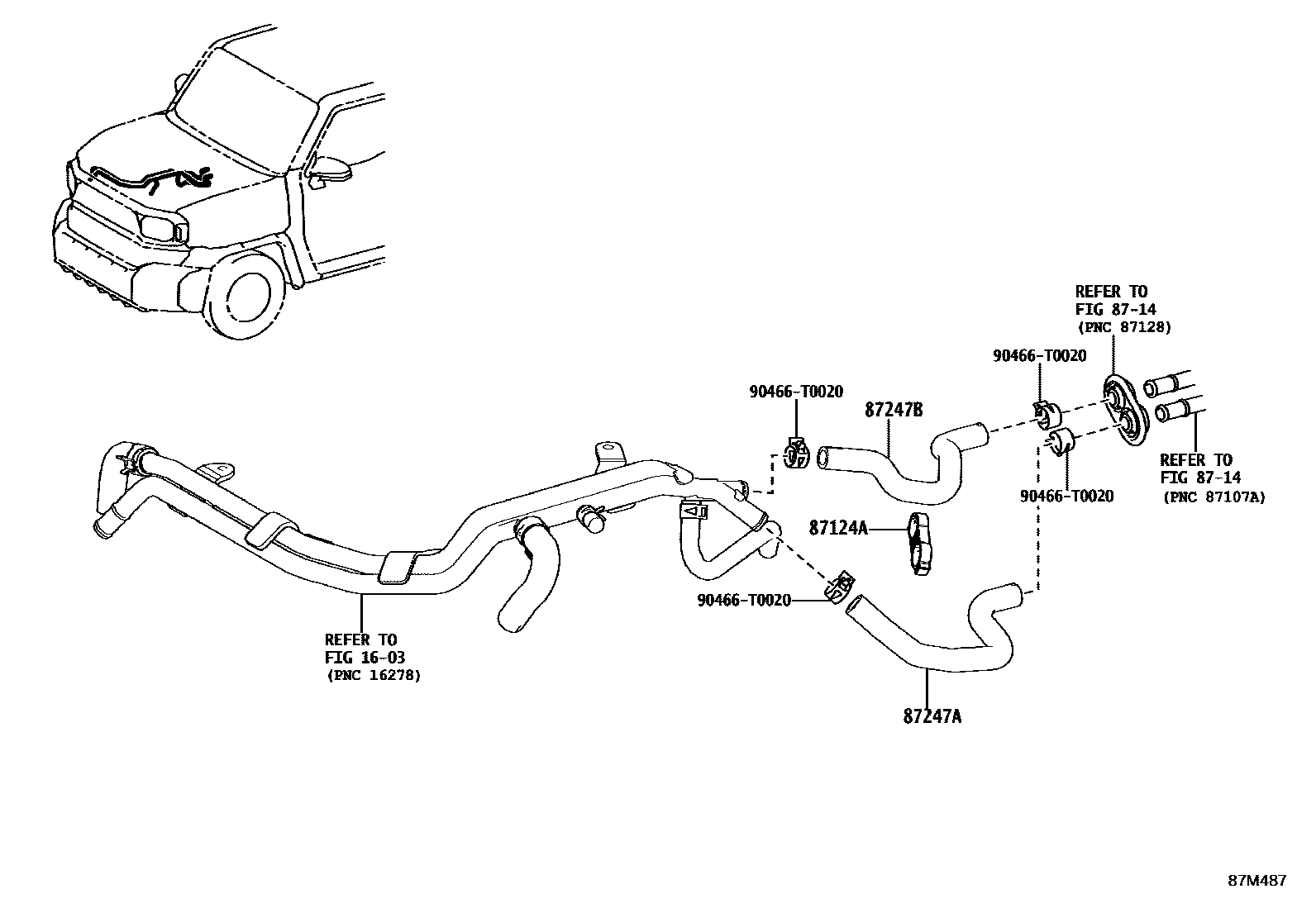 REFER TO
FIG 87-14
(PNC 87128)

90466-T0020

90466-T0020

87247B

REFER TO
FIG 87-14
(PNC 87107A)

90466-T0020

87124A

90466-T0020

REFER TO
FIG 16-03
(PNC 16278)

87247A

87M487