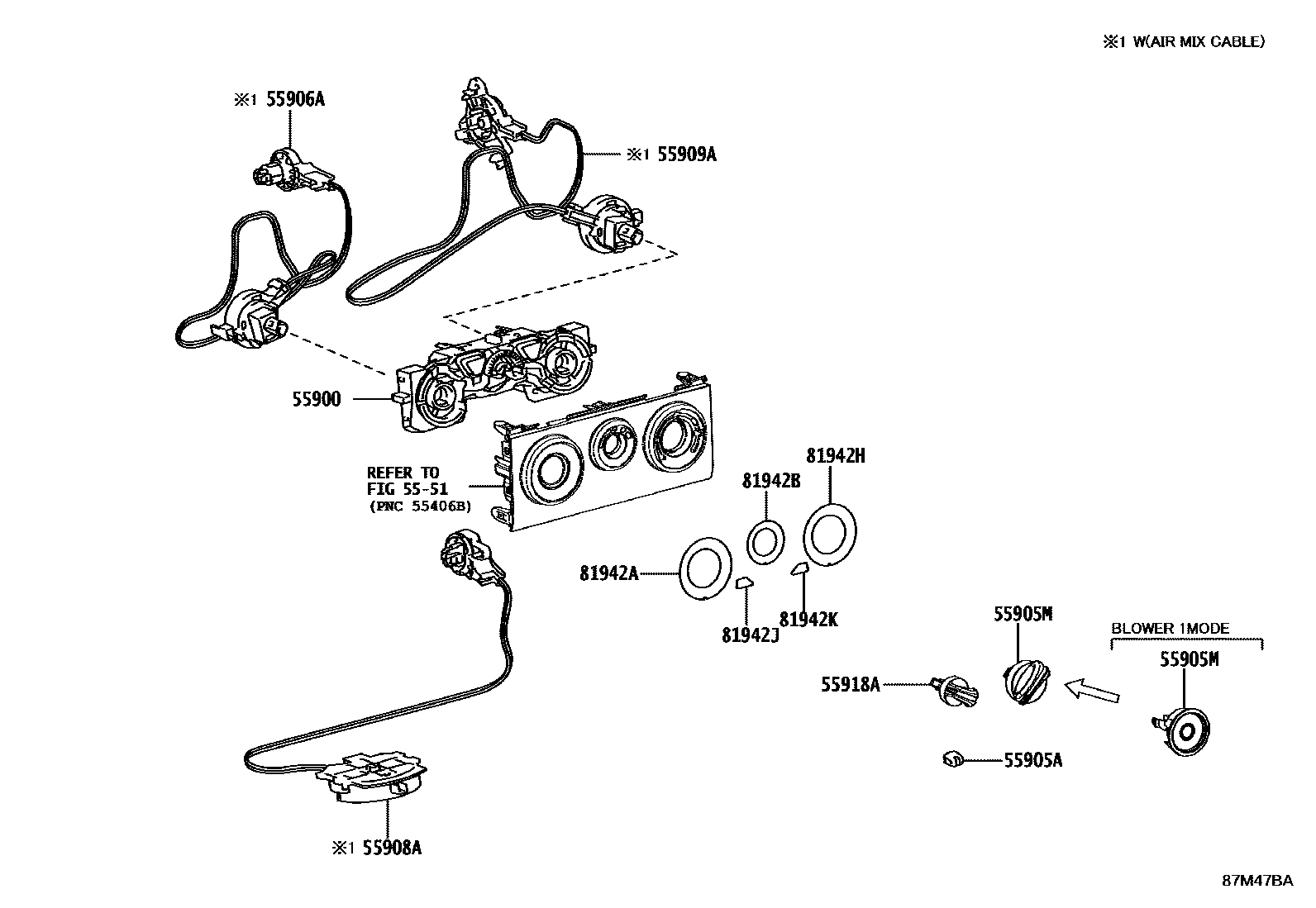 ※1 W(AIR MIX CABLE)

※1 55906A

※1 55909A

55900

REFER TO
FIG 55-51
(PNC 55406B)

81942H

81942B

81942A

81942J

81942K

55905M

BLOWER 1MODE

55905M

55918A

55905A

※1 55908A

87M47BA