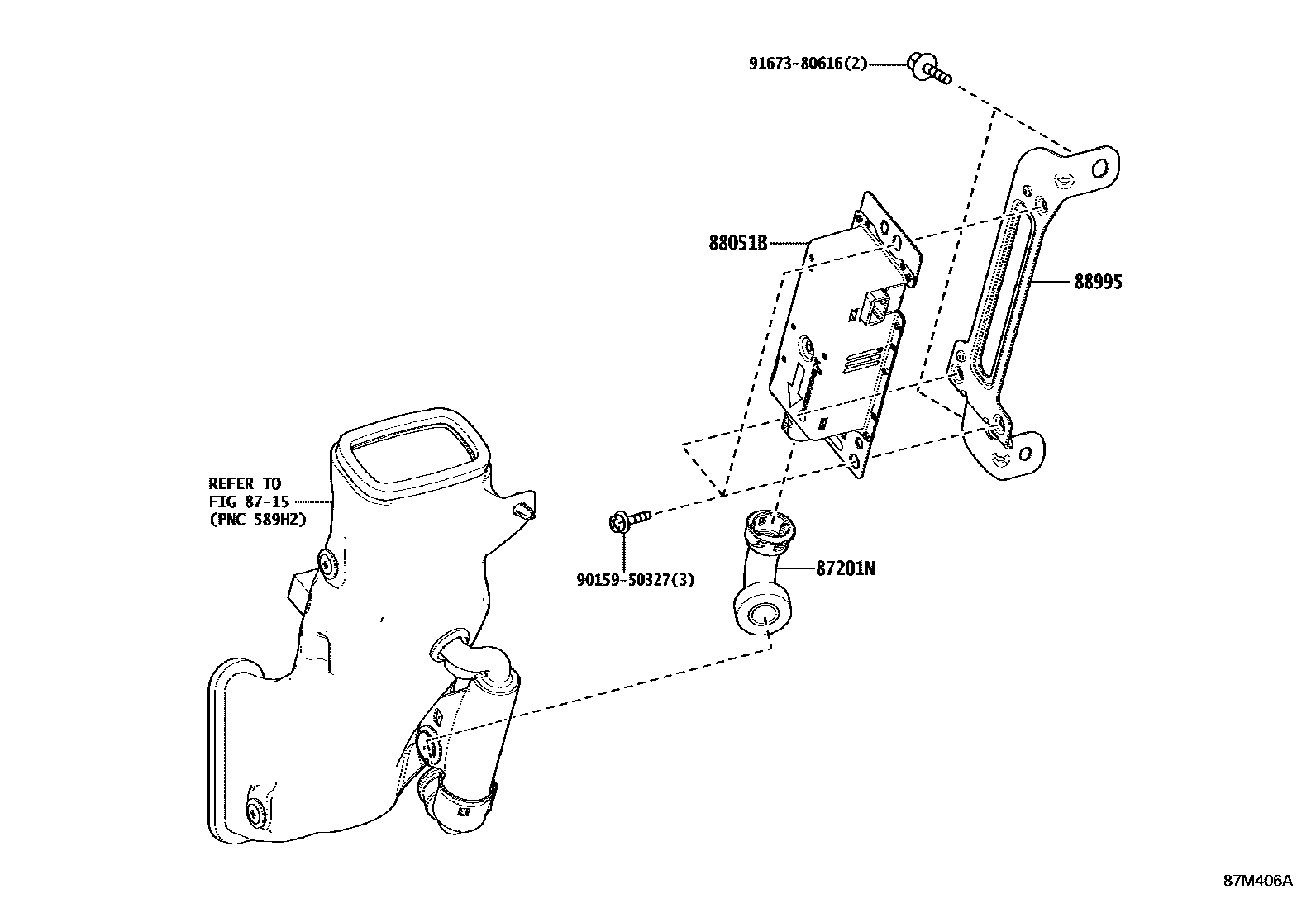 91673-80616(2)

88051B

88995

REFER TO
FIG 87-15
(PNC 589H2)

90159-50327(3)

87201N

87M406A