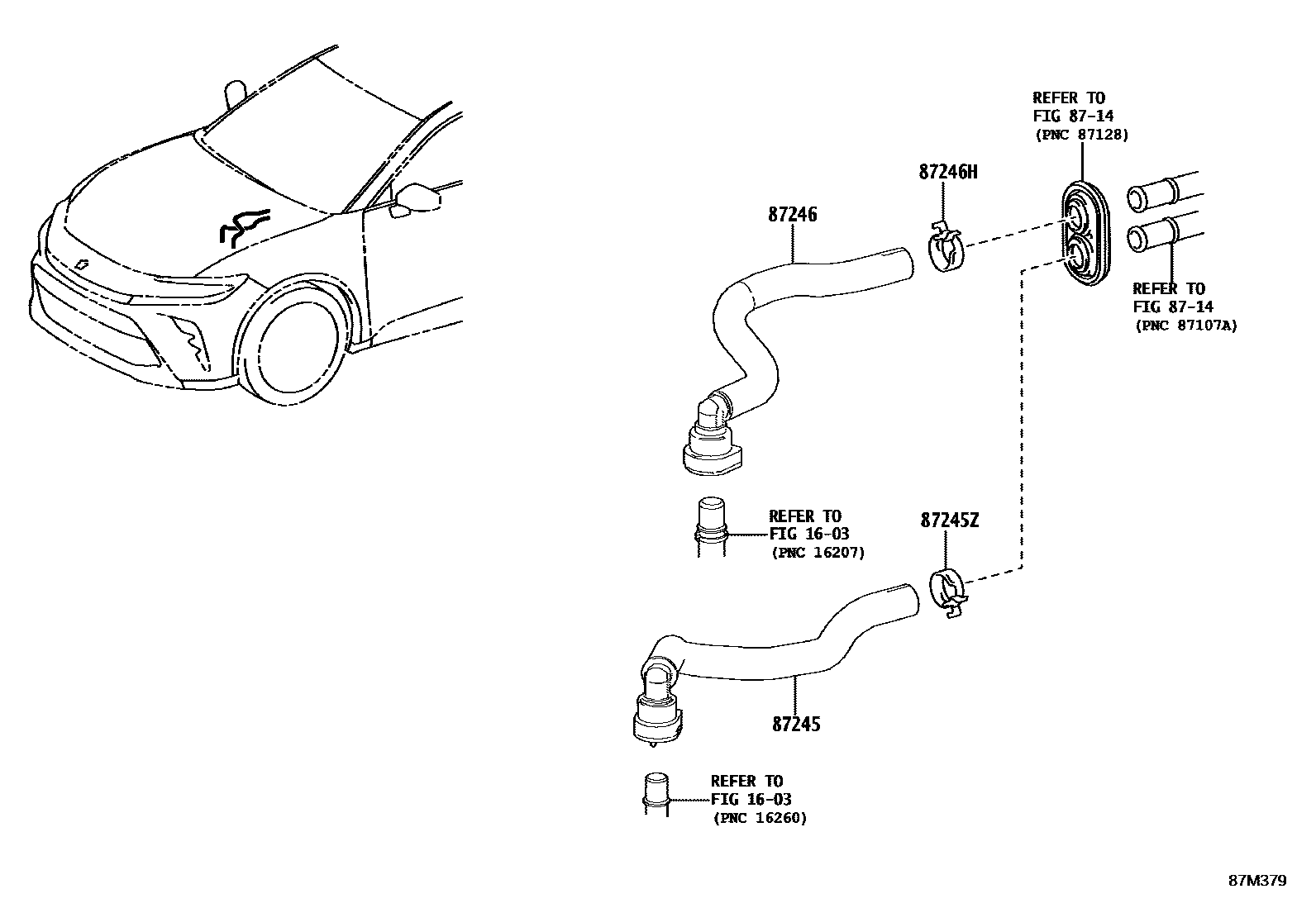 REFER TO
FIG 87-14
(PNC 87128)

87246H

87246

REFER TO
FIG 87-14
(PNC 87107A)

REFER TO
FIG 16-03
(PNC 16207)

87245Z

87245

REFER TO
FIG 16-03
(PNC 16260)

87M379