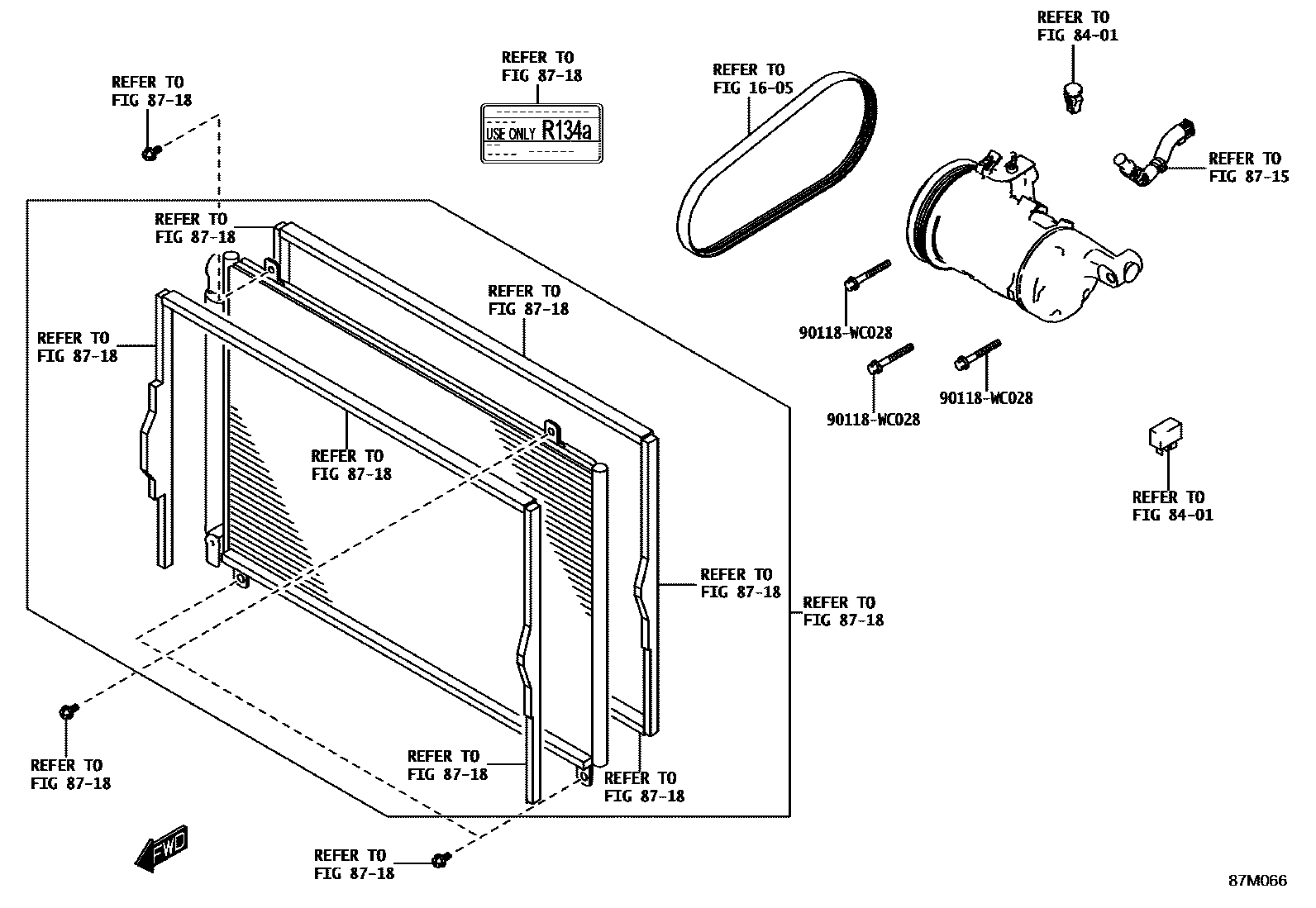 REFER TO
FIG 84-01

REFER TO
FIG 87-18

REFER TO
FIG 16-05

REFER TO
FIG 87-18

USE ONLY R134a

REFER TO
FIG 87-15

REFER TO
FIG 87-18

REFER TO
FIG 87-18

REFER TO
FIG 87-18

90118-WC028

90118-WC028

90118-WC028

REFER TO
FIG 87-18

REFER TO
FIG 84-01

REFER TO
FIG 87-18

REFER TO
FIG 87-18

REFER TO
FIG 87-18

REFER TO
FIG 87-18

REFER TO
FIG 87-18

FWD

REFER TO
FIG 87-18

87M066