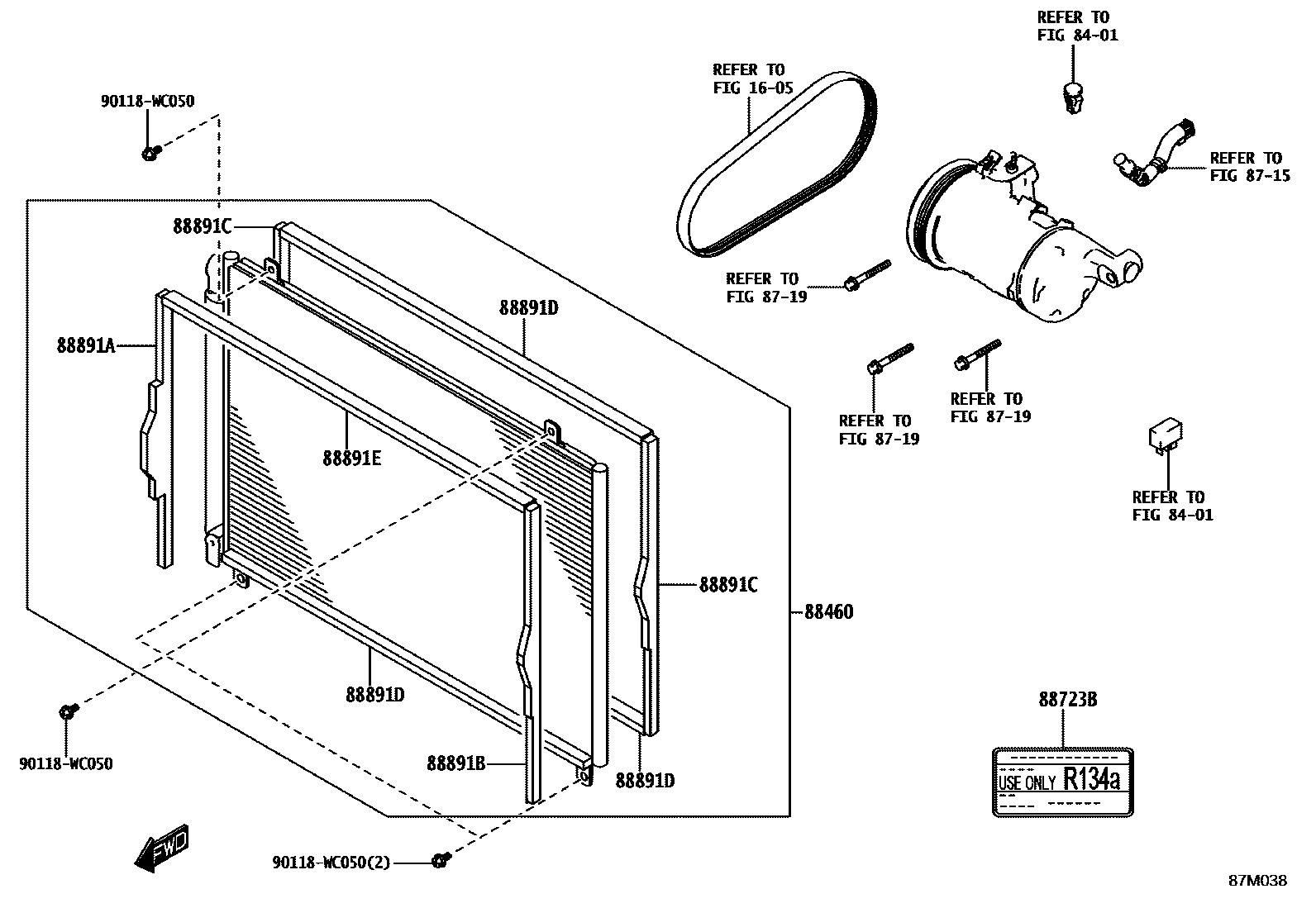 REFER TO
FIG 84-01

REFER TO
FIG 16-05

90118-WC050

REFER TO
FIG 87-15

88891C

REFER TO
FIG 87-19

88891D

88891A

REFER TO
FIG 87-19

REFER TO
FIG 87-19

88891E

REFER TO
FIG 84-01

88891C

88460

88891D

88723B

90118-WC050

88891B

88891D

USE ONLY R134a

FWD

90118-WC050(2)

87M038