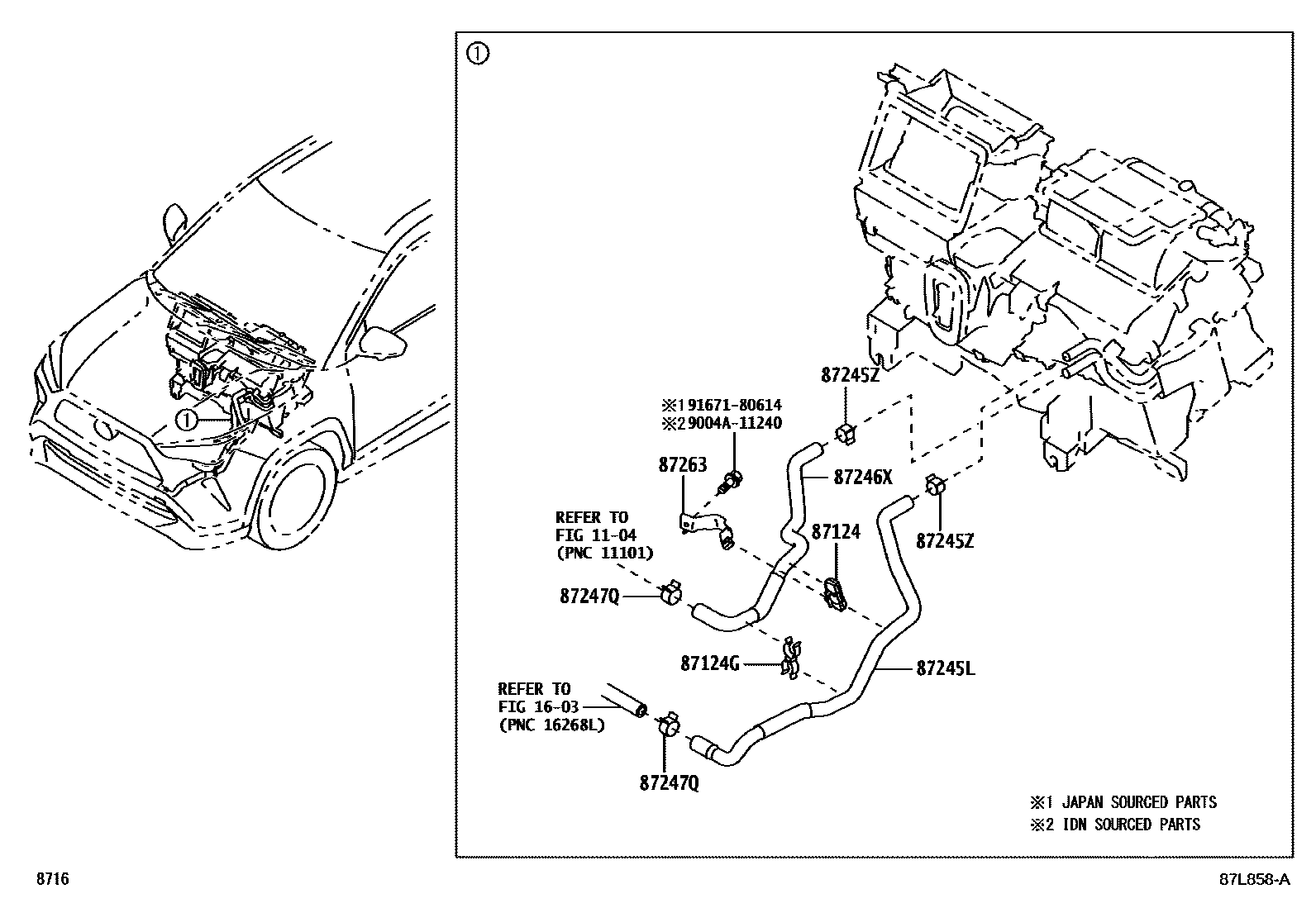 ①

①

87245Z

※1 91671-80614
※2 9004A-11240

87263

87246X

REFER TO
FIG 11-04
(PNC 11101)

87124

87245Z

87247Q

87124G

87245L

REFER TO
FIG 16-03
(PNC 16268L)

87247Q

※1 JAPAN SOURCED PARTS
※2 IDN SOURCED PARTS

8716

87L858-A