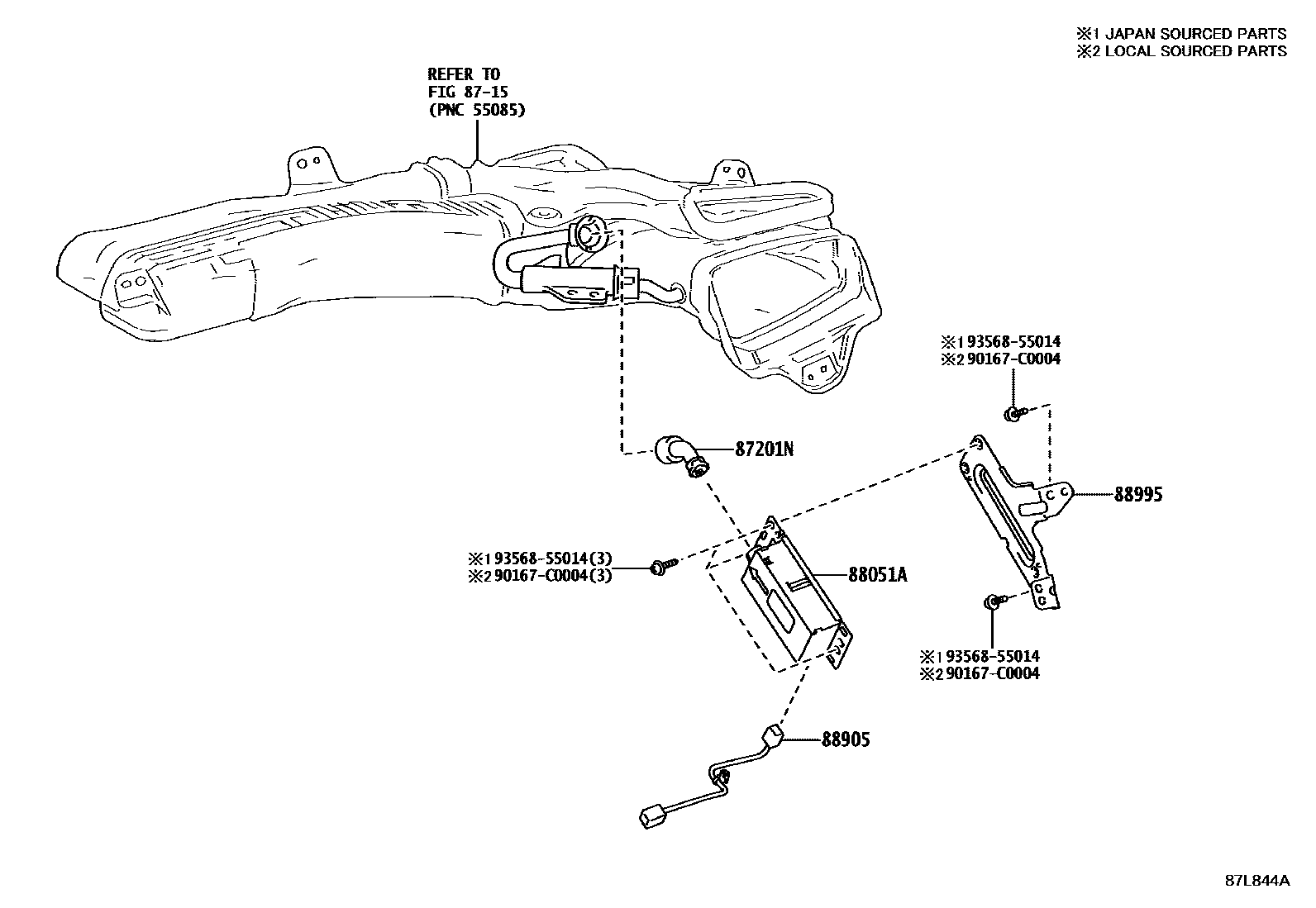 ※1 JAPAN SOURCED PARTS
※2 LOCAL SOURCED PARTS

REFER TO
FIG 87-15
(PNC 55085)

※1 93568-55014
※2 90167-C0004

87201N

88995

※1 93568-55014(3)
※2 90167-C0004(3)

88051A

※1 93568-55014
※2 90167-C0004

88905

87L844A