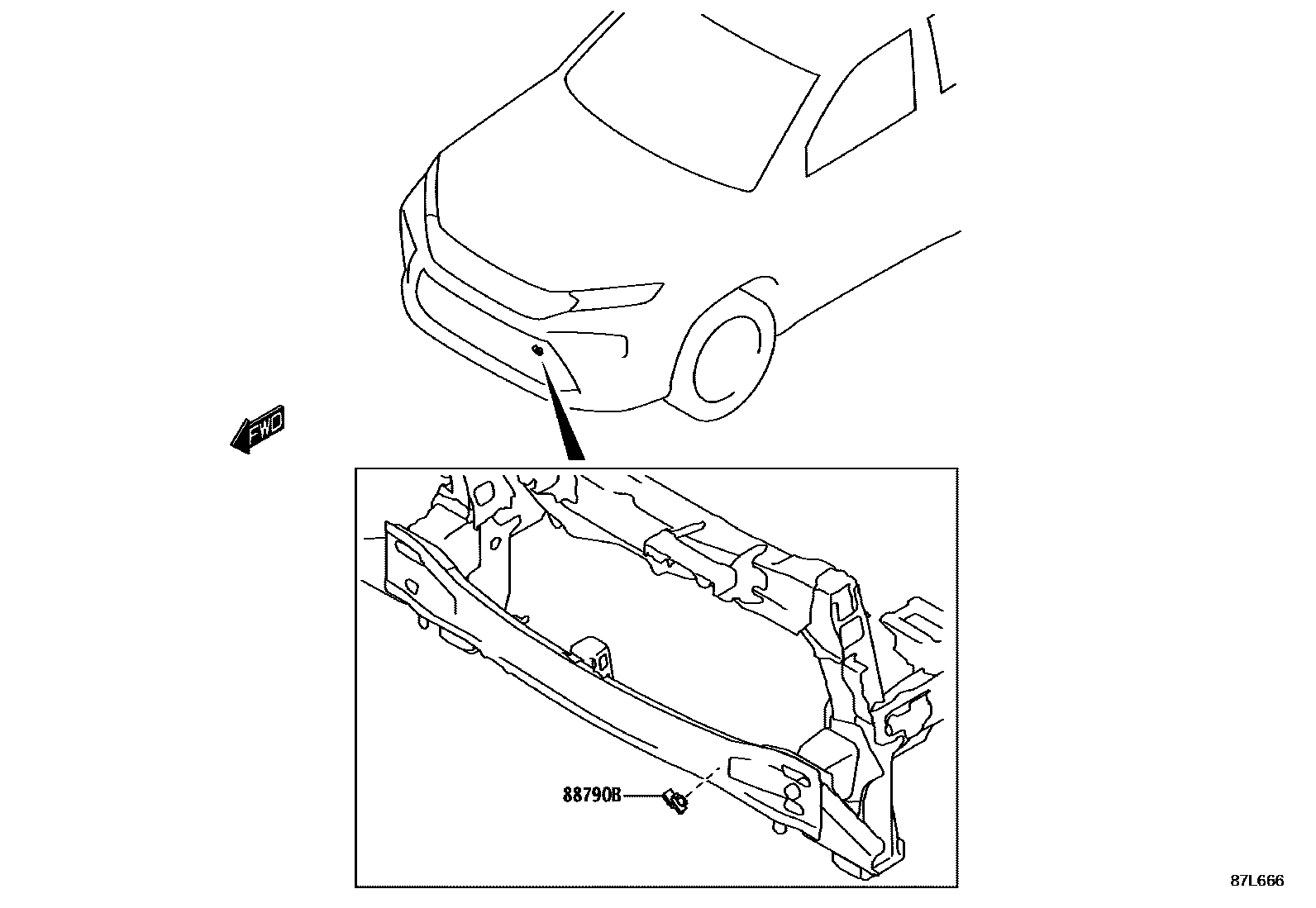 FWD

88790B

87L666