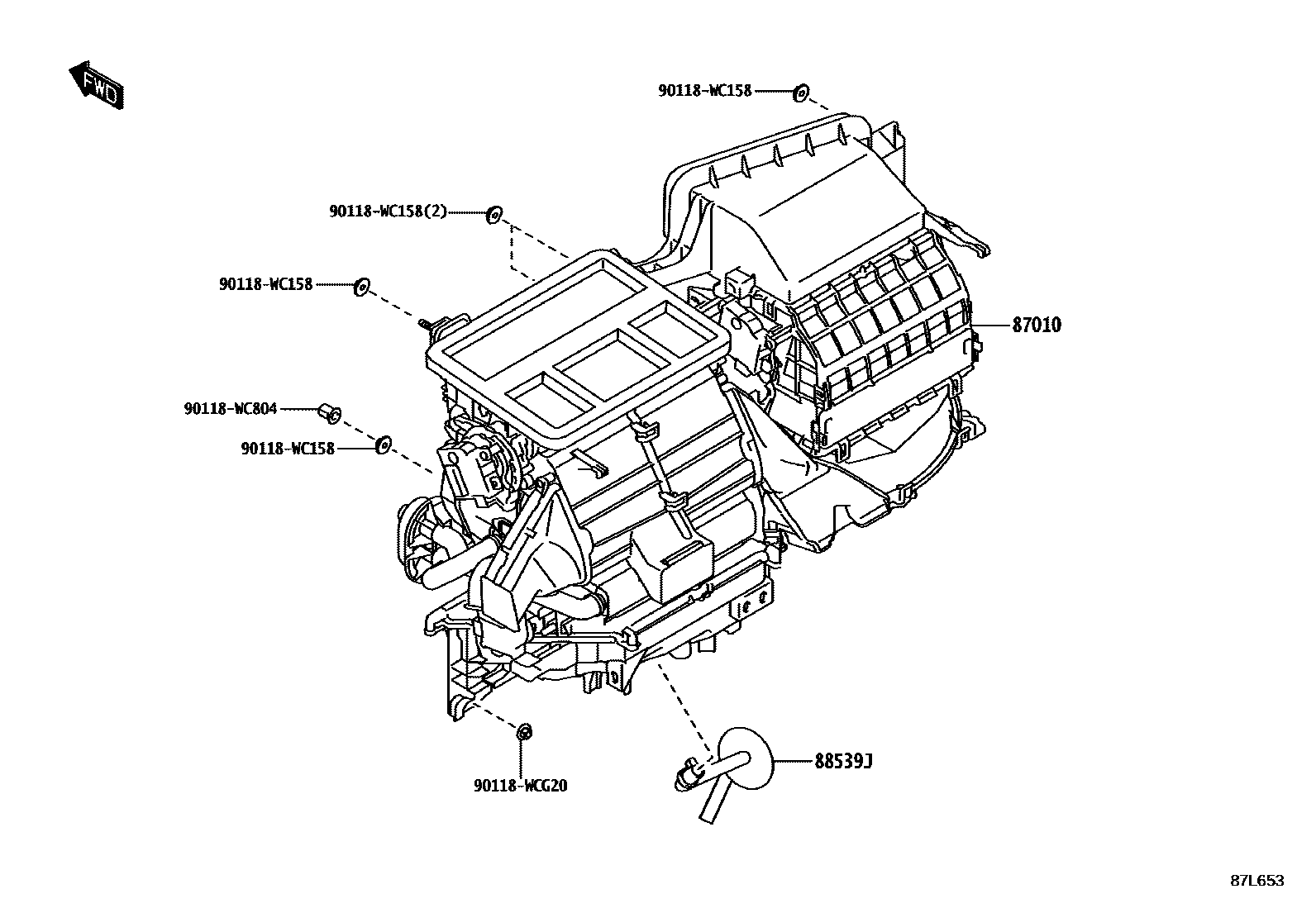 FWD

90118-WC158

90118-WC158(2)

90118-WC158

87010

90118-WC804

90118-WC158

90118-WCG20

88539J

87L653