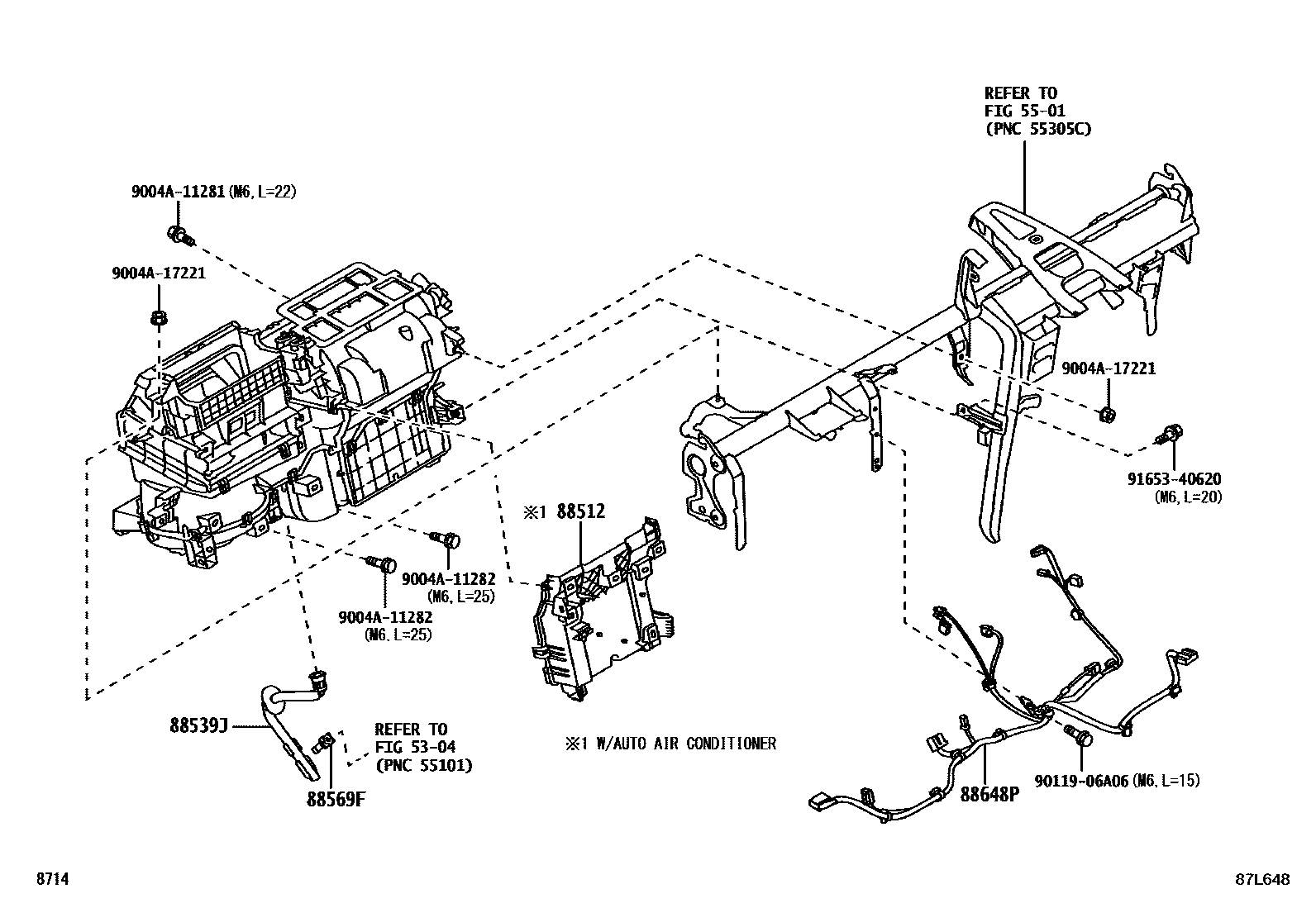 REFER TO
FIG 55-01
(PNC 55305C)

9004A-11281 (M6, L=22)

9004A-17221

9004A-17221

91653-40620
(M6, L=20)

※1 88512

9004A-11282
(M6, L=25)

9004A-11282
(M6, L=25)

88539J

REFER TO
FIG 53-04
(PNC 55101)

88569F

※1 W/AUTO AIR CONDITIONER

88648P

90119-06A06 (M6, L=15)

8714

87L648