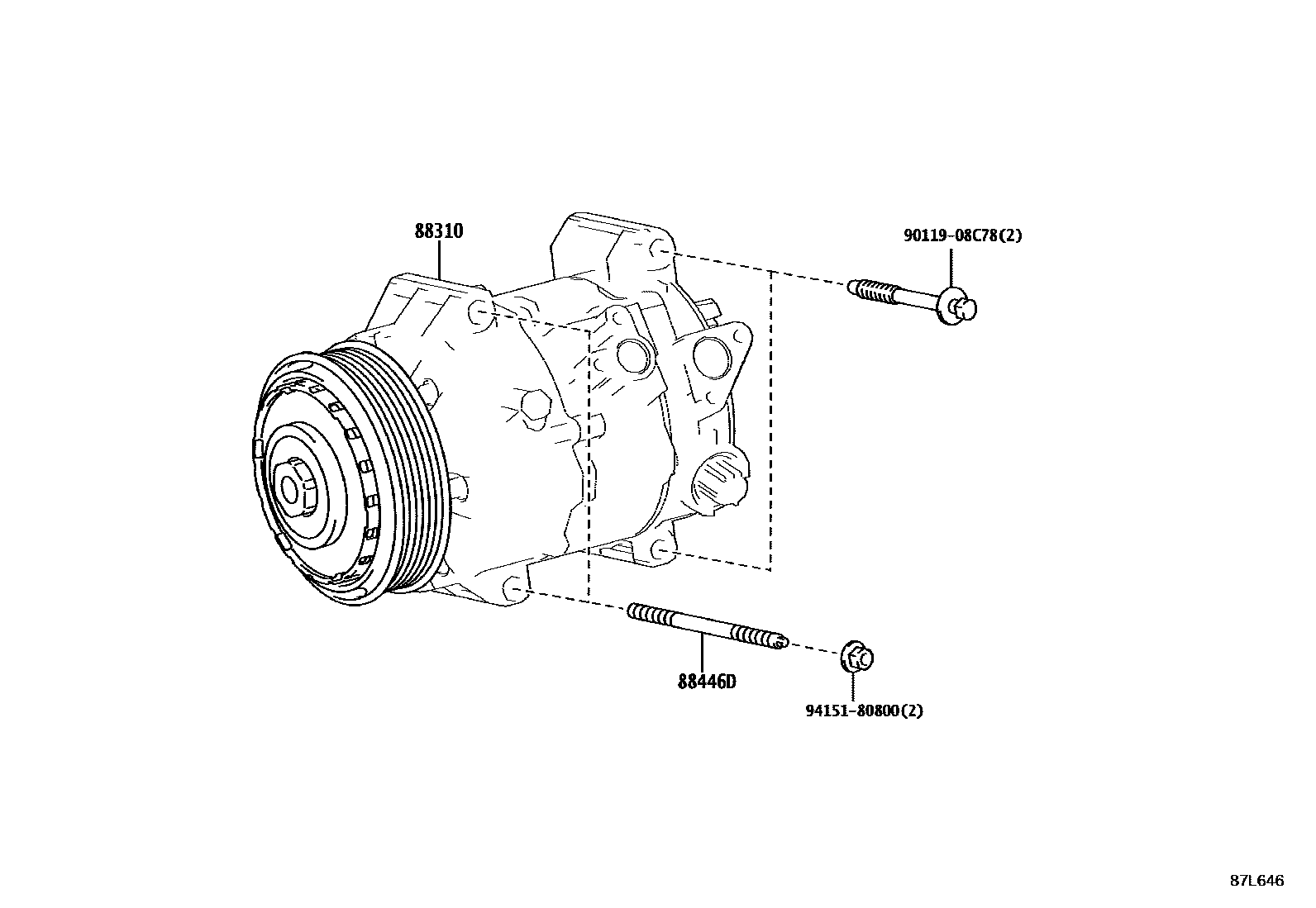 88310

90119-08C78(2)

88446D

94151-80800(2)

87L646