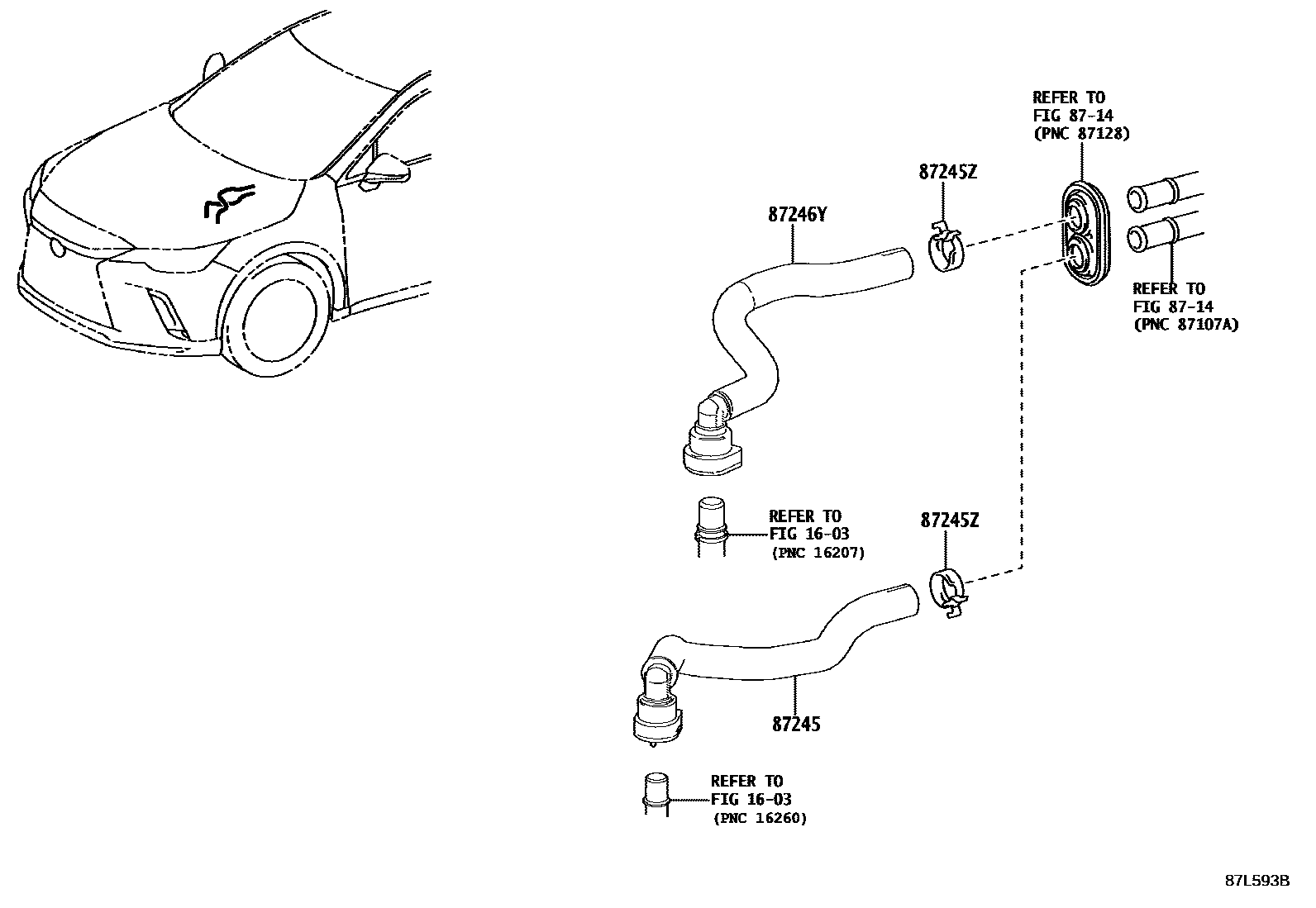 REFER TO
FIG 87-14
(PNC 87128)

87245Z

87246Y

REFER TO
FIG 87-14
(PNC 87107A)

REFER TO
FIG 16-03
(PNC 16207)

87245Z

87245

REFER TO
FIG 16-03
(PNC 16260)

87L593B